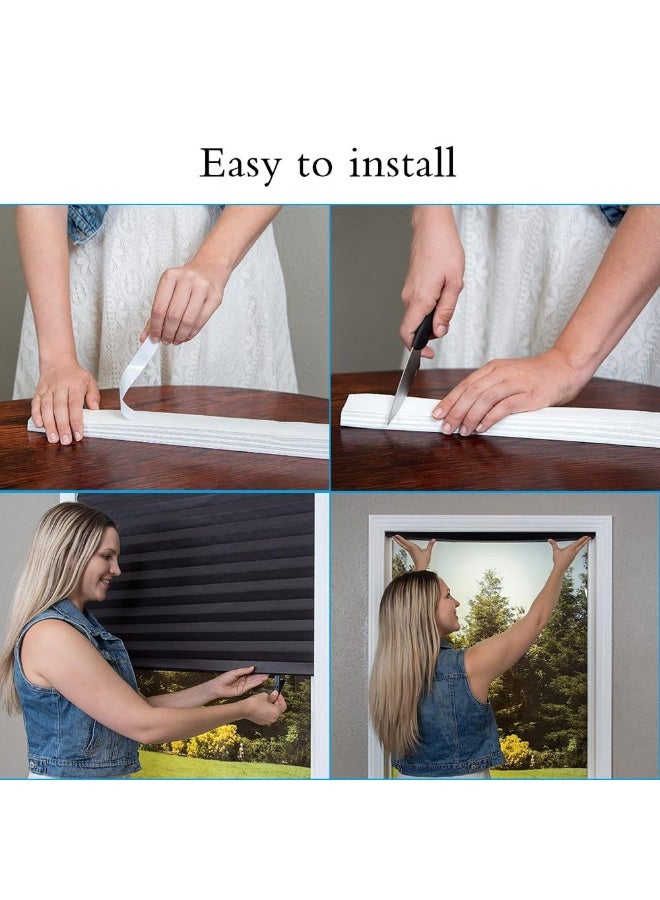 Easy to install