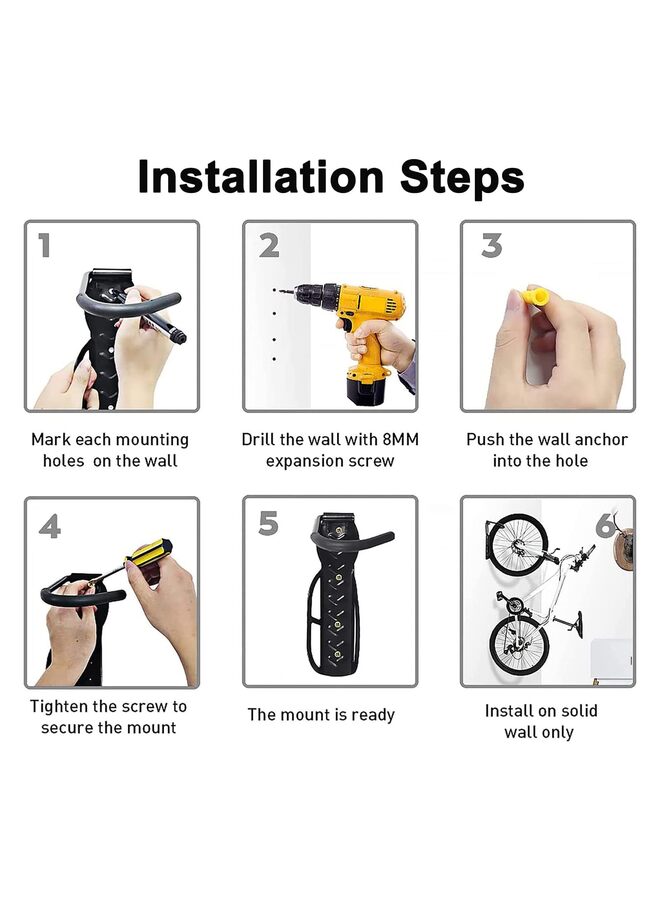 Installation Steps

1

Mark each mounting holes on the wall

2

Drill the wall with 8MM expansion screw

3

Push the wall anchor into the hole

4

Tighten the screw to secure the mount

5

The mount is ready

6

Install on solid wall only