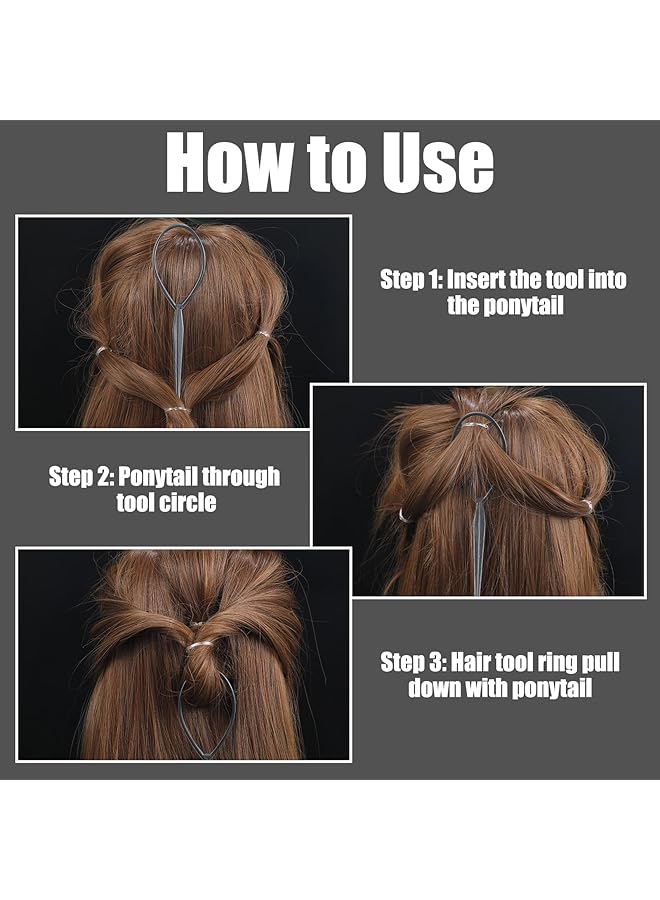 How to Use

Step 1: Insert the tool into the ponytail

Step 2: Ponytail through tool circle

Step 3: Hair tool ring pull down with ponytail