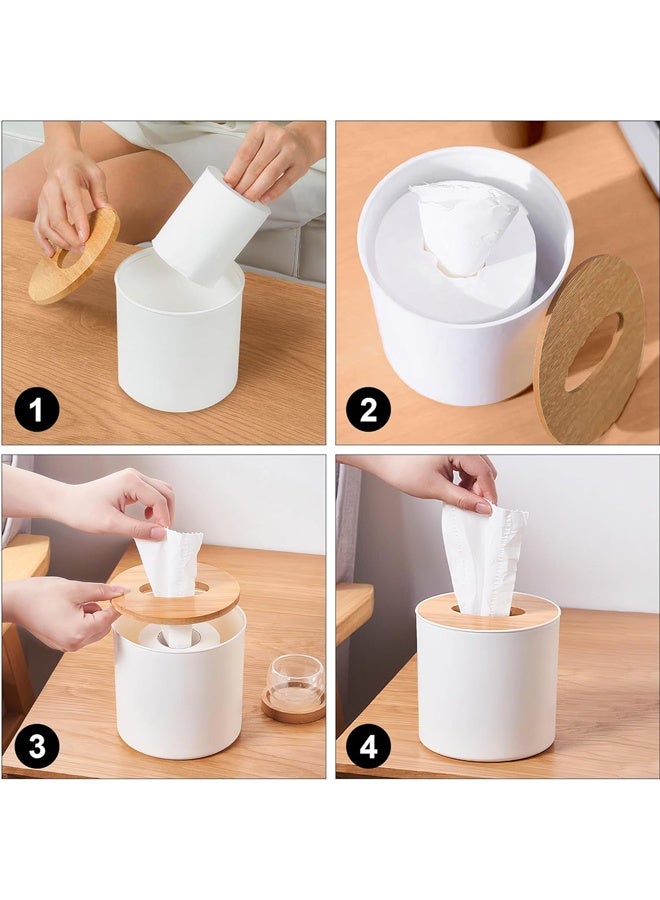 1

2

3

4