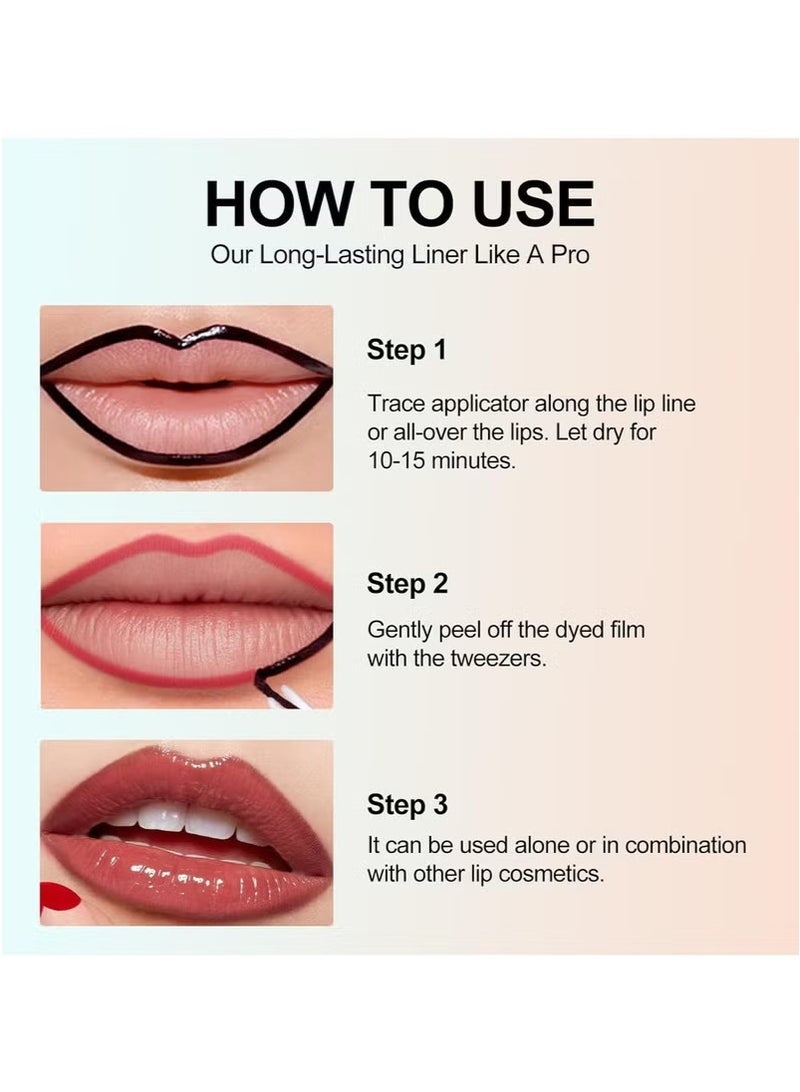 HOW TO USE
Our Long-Lasting Liner Like A Pro

Step 1
Trace applicator along the lip line or all-over the lips. Let dry for 10-15 minutes.

Step 2
Gently peel off the dyed film with the tweezers.

Step 3
It can be used alone or in combination with other lip cosmetics.