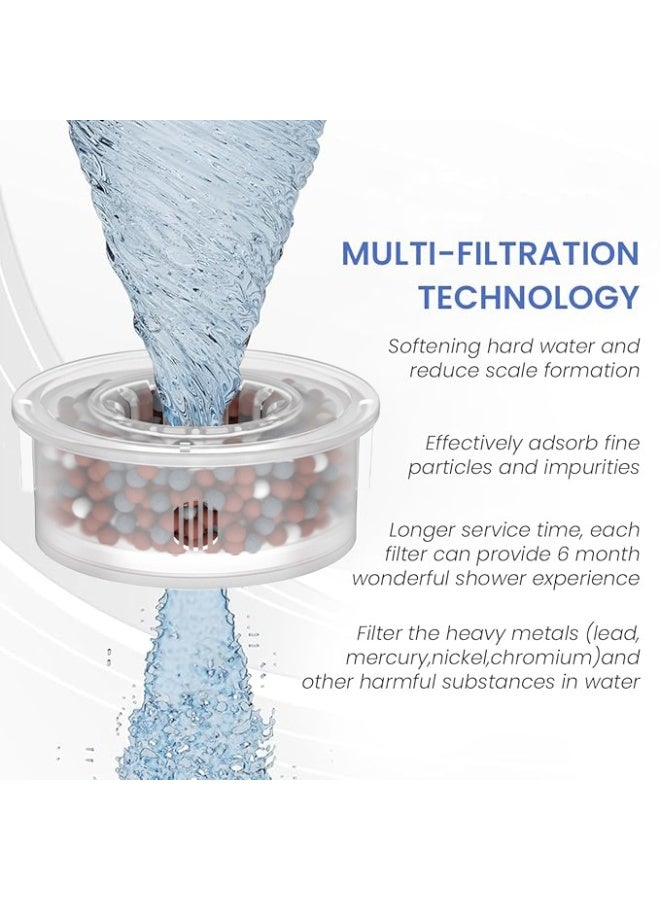 MULTI-FILTRATION TECHNOLOGY

Softening hard water and reduce scale formation

Effectively adsorb fine particles and impurities

Longer service time, each filter can provide 6 month wonderful shower experience

Filter the heavy metals (lead, mercury,nickel,chromium)and other harmful substances in water