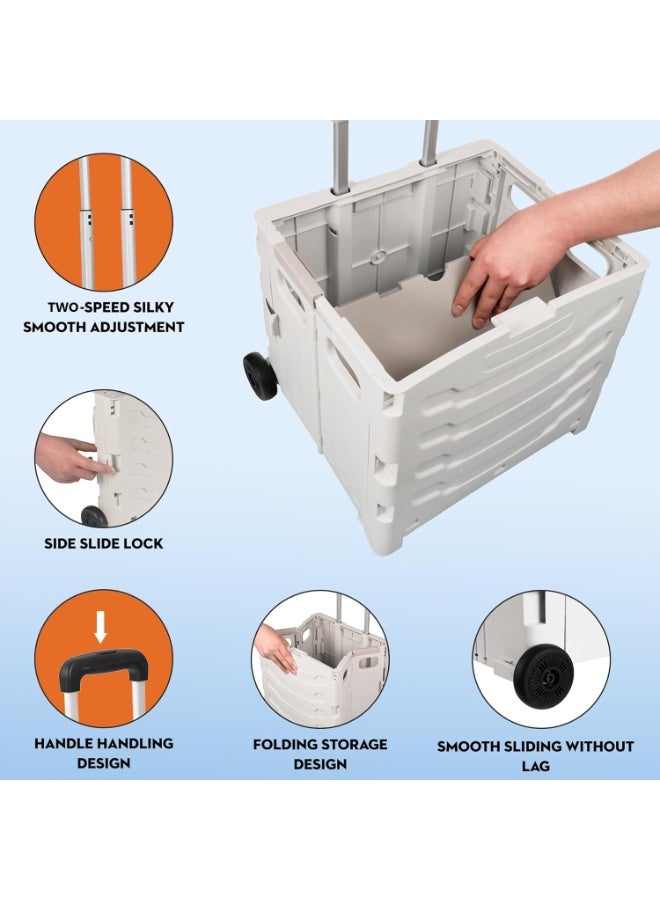 TWO-SPEED SILKY SMOOTH ADJUSTMENT

SIDE SLIDE LOCK

HANDLE HANDLING DESIGN

FOLDING STORAGE DESIGN

SMOOTH SLIDING WITHOUT LAG