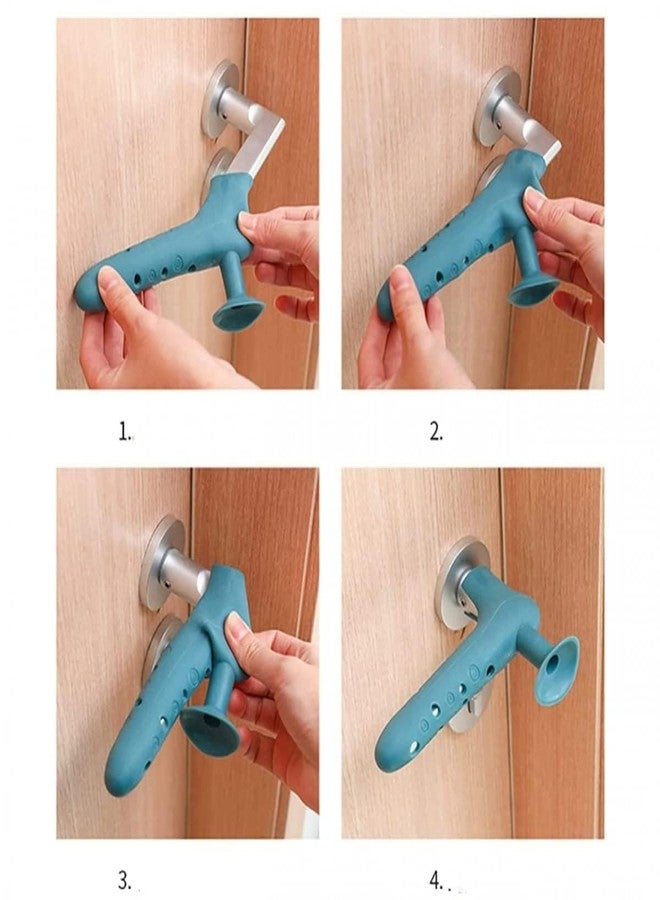 1.

2.

3.

4.