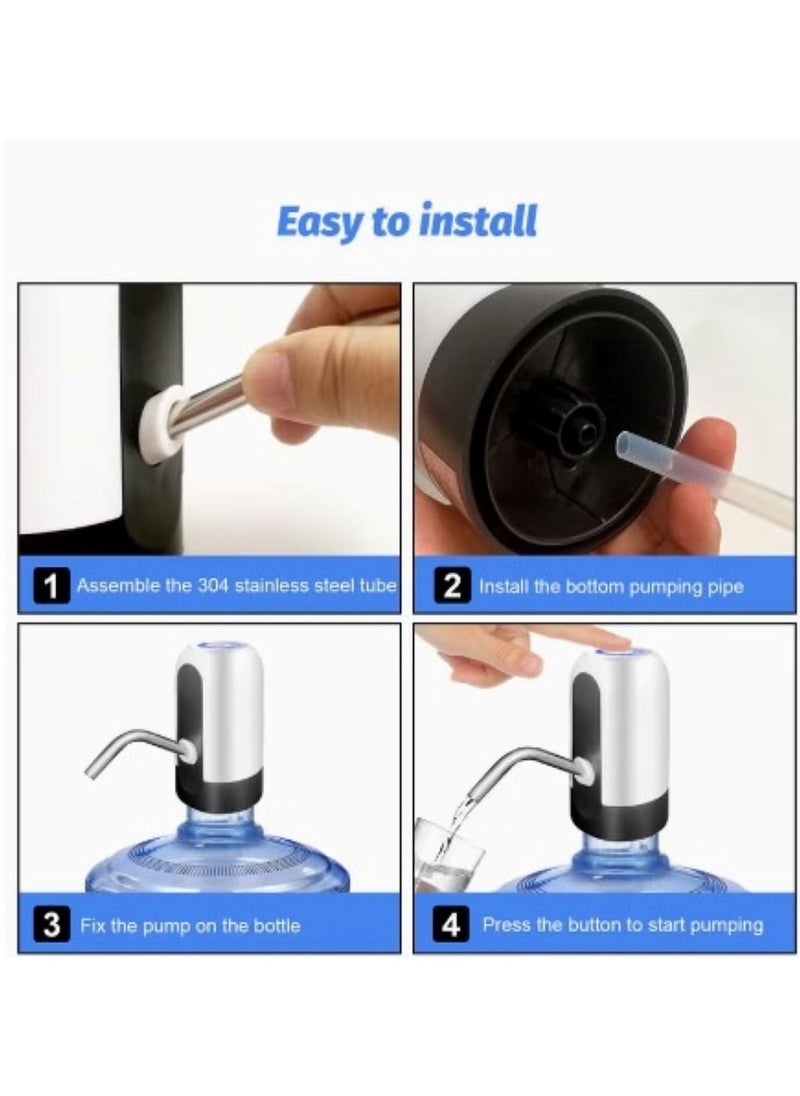 Easy to install

1 Assemble the 304 stainless steel tube

2 Install the bottom pumping pipe

3 Fix the pump on the bottle

4 Press the button to start pumping