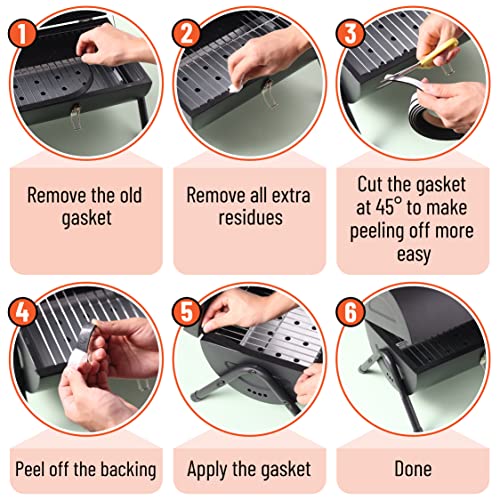 1

Remove the old gasket

2

Remove all extra residues

3

Cut the gasket at 45° to make peeling off more easy

4

Peel off the backing

5

Apply the gasket

6

Done