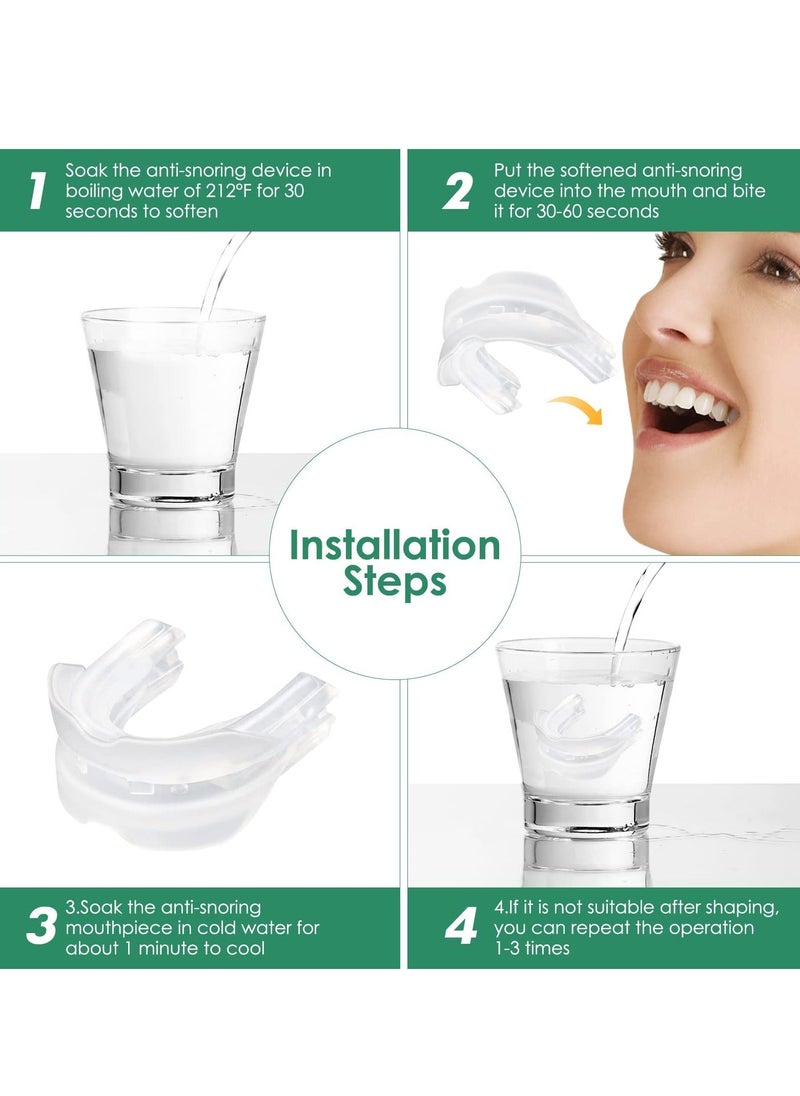 1 Soak the anti-snoring device in boiling water of 212°F for 30 seconds to soften

2 Put the softened anti-snoring device into the mouth and bite it for 30-60 seconds

Installation Steps

3 3.Soak the anti-snoring mouthpiece in cold water for about 1 minute to cool

4 4.If it is not suitable after shaping, you can repeat the operation 1-3 times