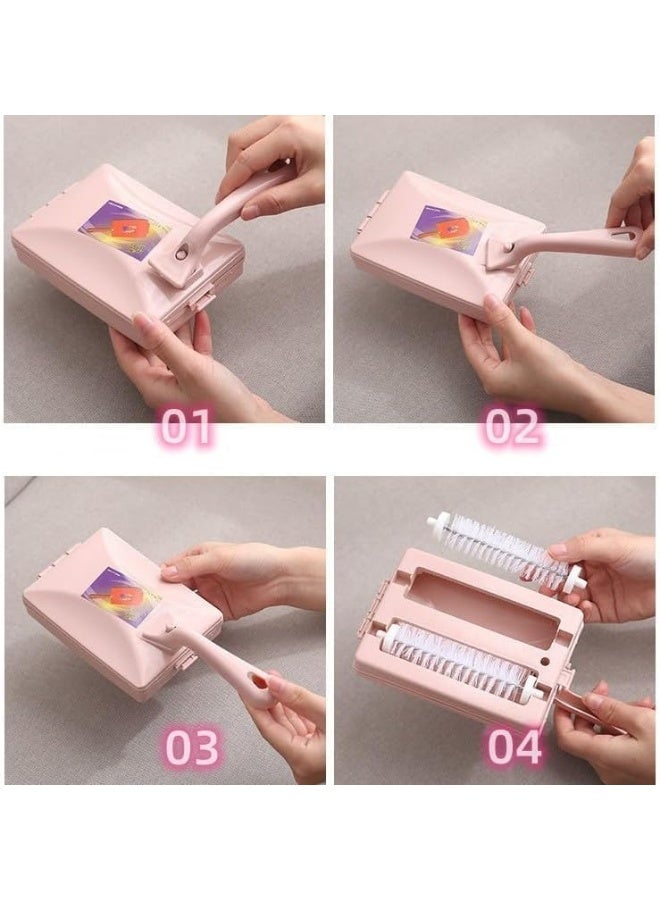 01

02

03

04