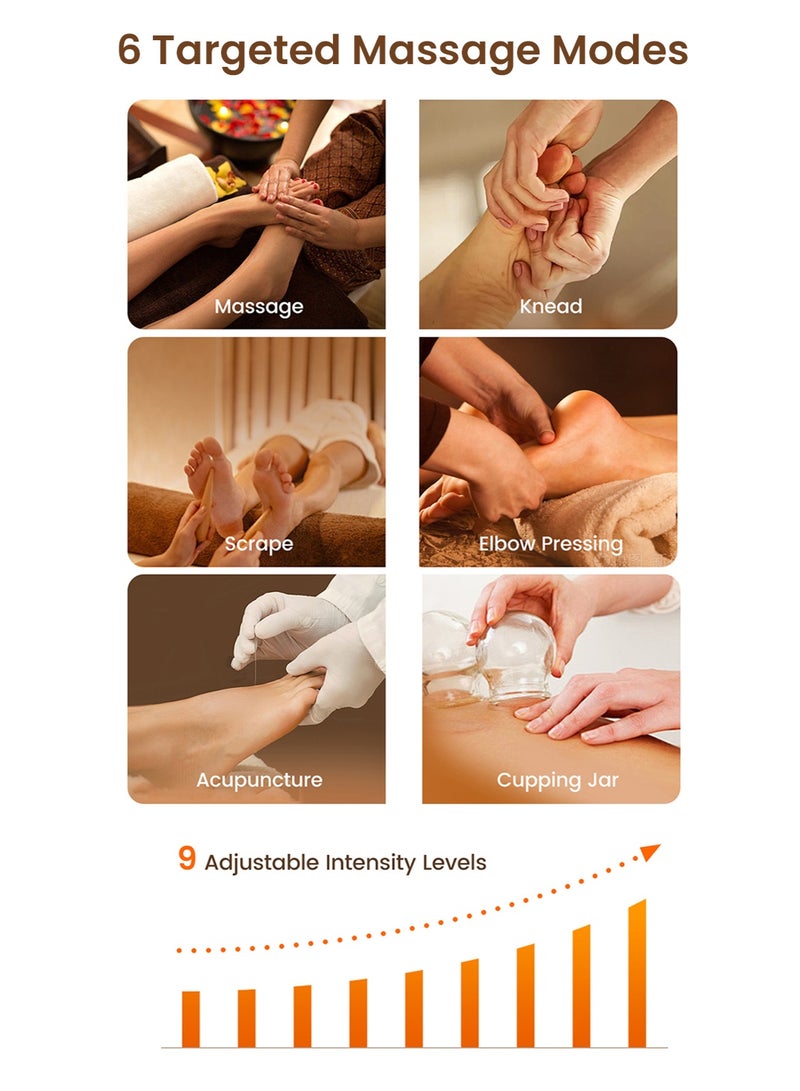 6 Targeted Massage Modes

Massage

Knead

Scrape

Elbow Pressing

Acupuncture

Cupping Jar

9 Adjustable Intensity Levels