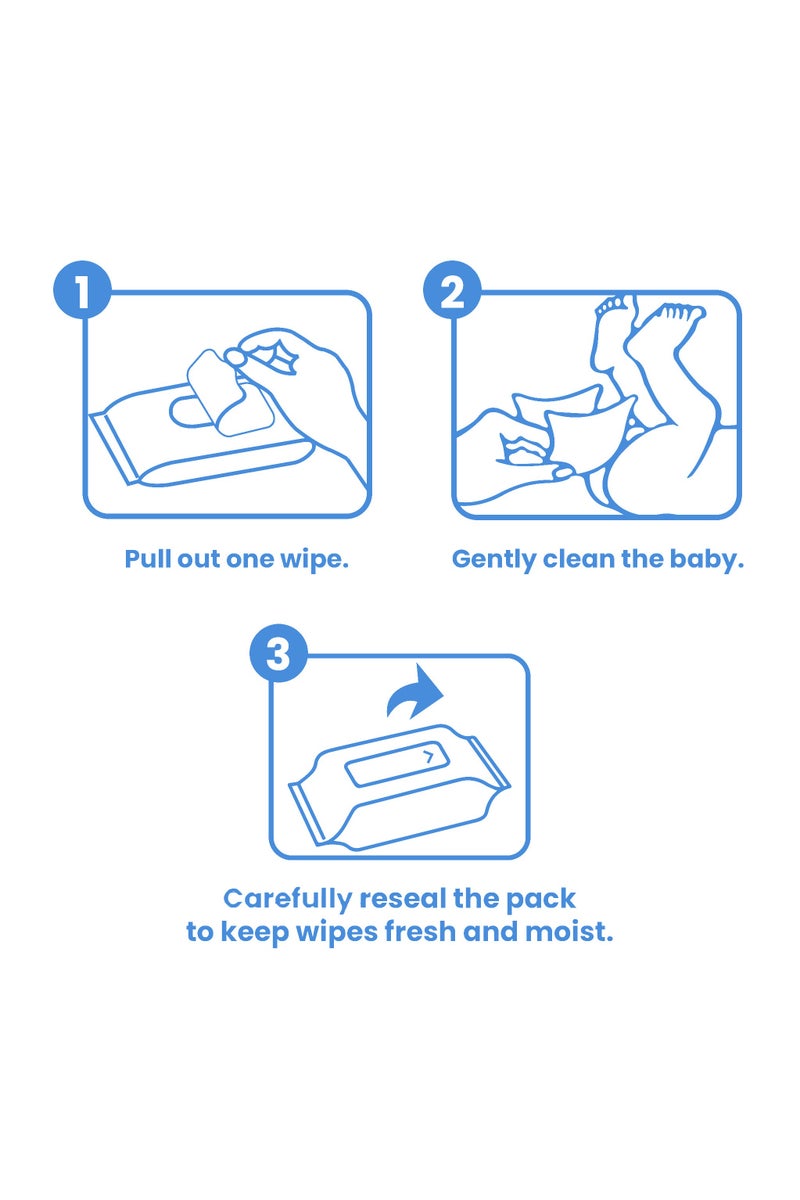 1

Pull out one wipe.

2

Gently clean the baby.

3

Carefully reseal the pack to keep wipes fresh and moist.