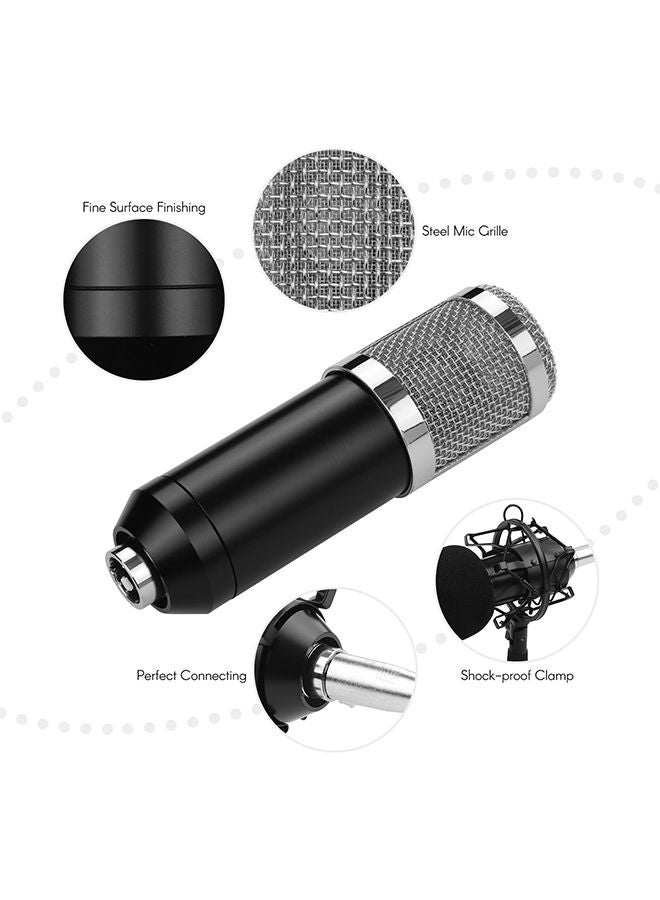 Fine Surface Finishing

Steel Mic Grille

Perfect Connecting

Shock-proof Clamp