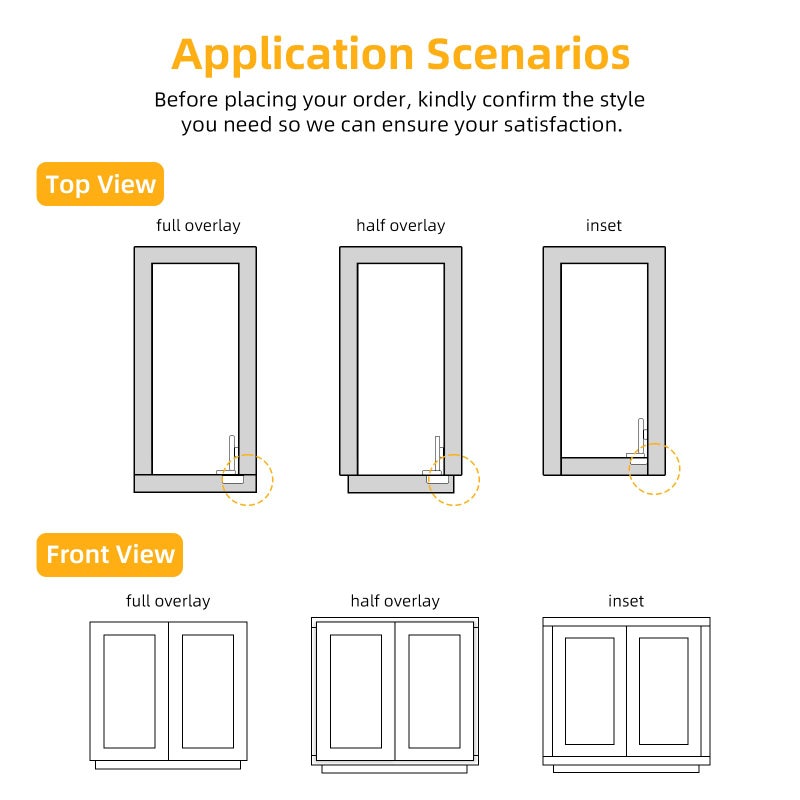 Application Scenarios

Before placing your order, kindly confirm the style you need so we can ensure your satisfaction.

Top View

full overlay

half overlay

inset

Front View

full overlay

half overlay

inset