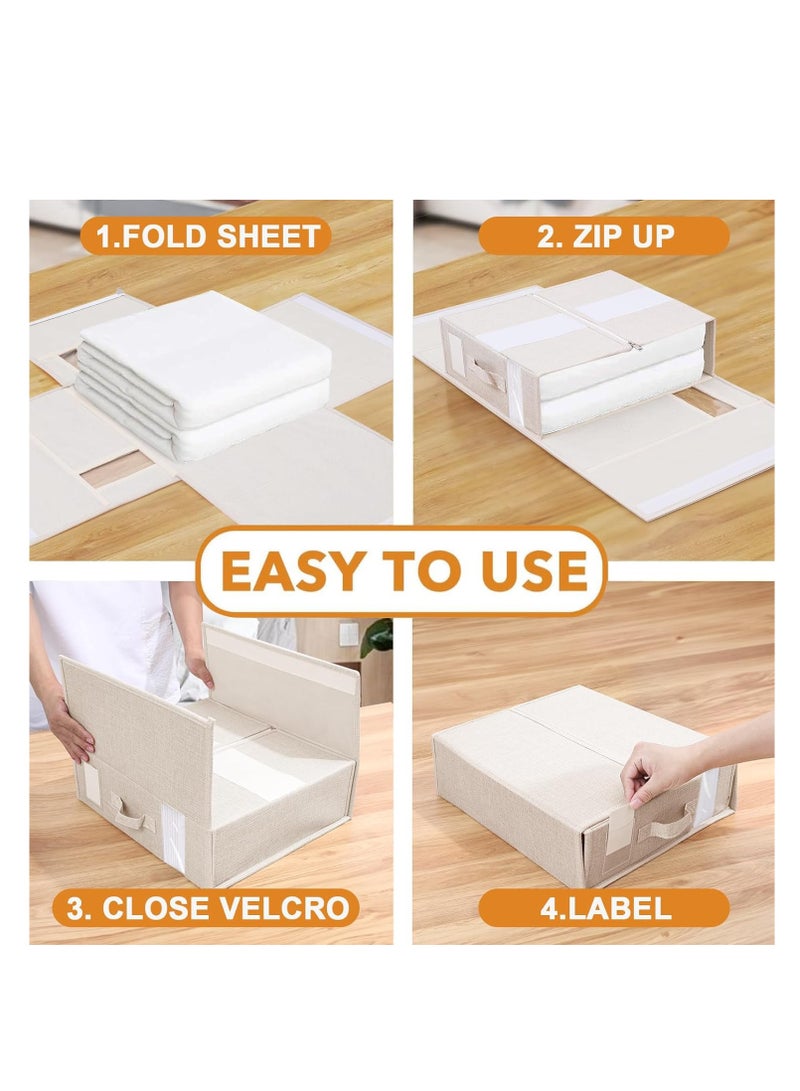 1.FOLD SHEET

2. ZIP UP

EASY TO USE

3. CLOSE VELCRO

4.LABEL