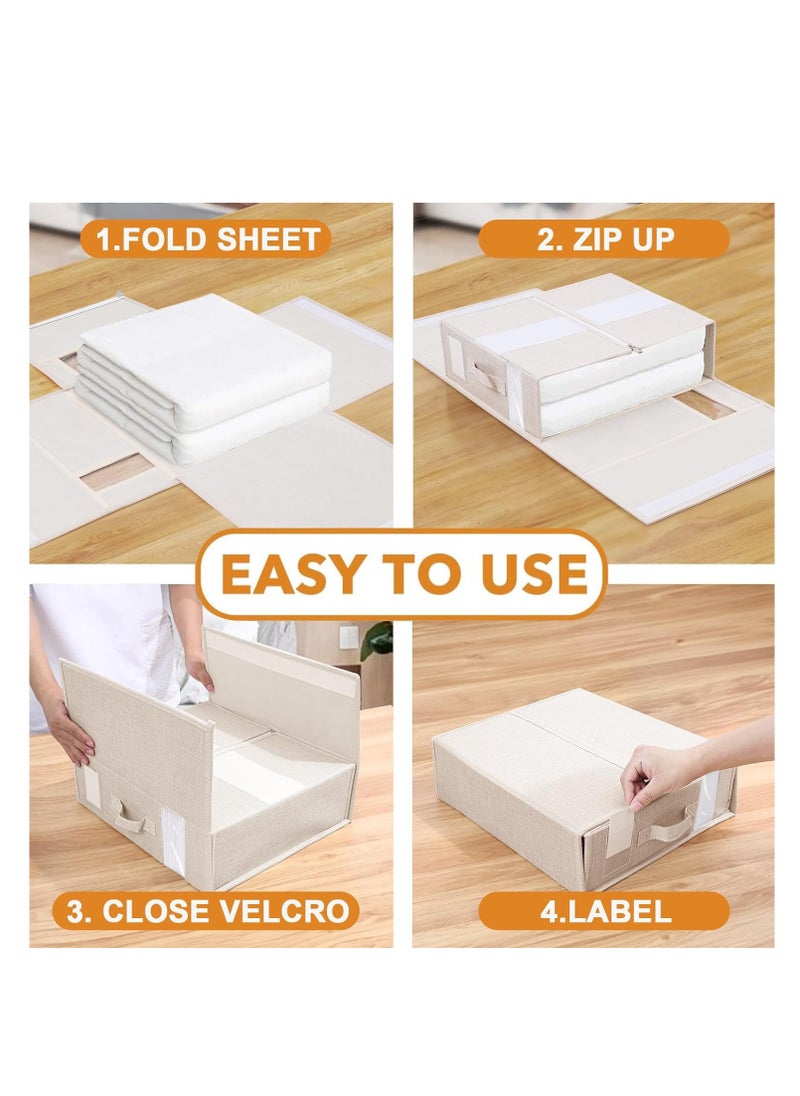 1.FOLD SHEET

2. ZIP UP

EASY TO USE

3. CLOSE VELCRO

4.LABEL