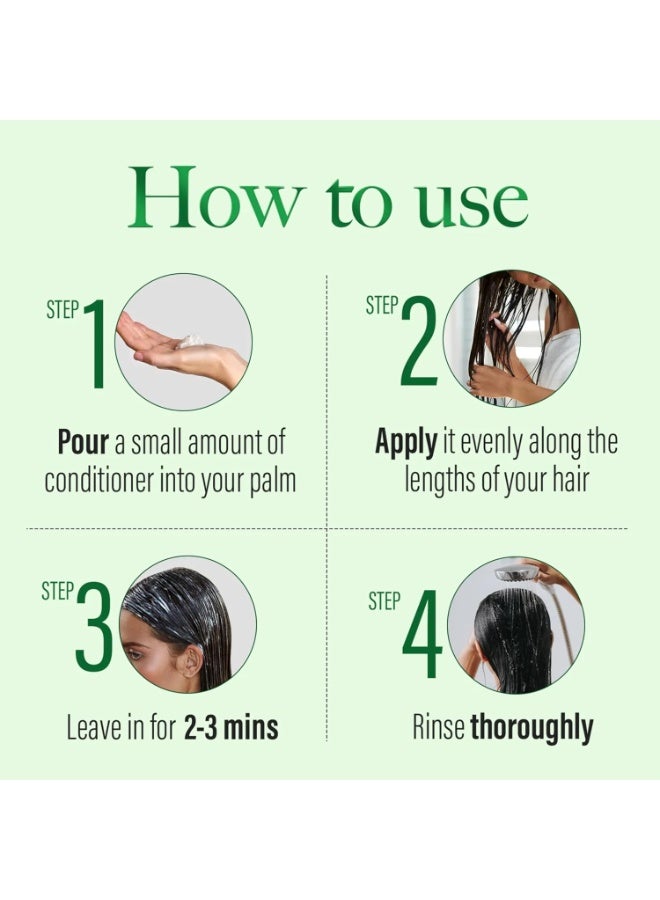 How to use

STEP 1

Pour a small amount of conditioner into your palm

STEP 2

Apply it evenly along the lengths of your hair

STEP 3

Leave in for 2-3 mins

STEP 4

Rinse thoroughly