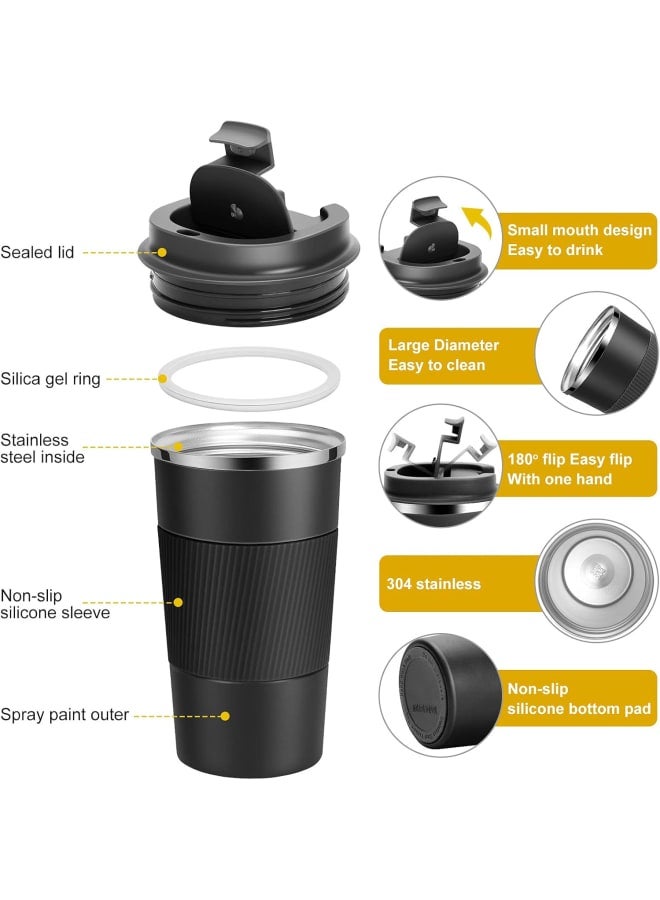 Sealed lid

Silica gel ring

Stainless steel inside

Non-slip silicone sleeve

Spray paint outer

Small mouth design
Easy to drink

Large Diameter
Easy to clean

180° flip Easy flip
With one hand

304 stainless

Non-slip
silicone bottom pad