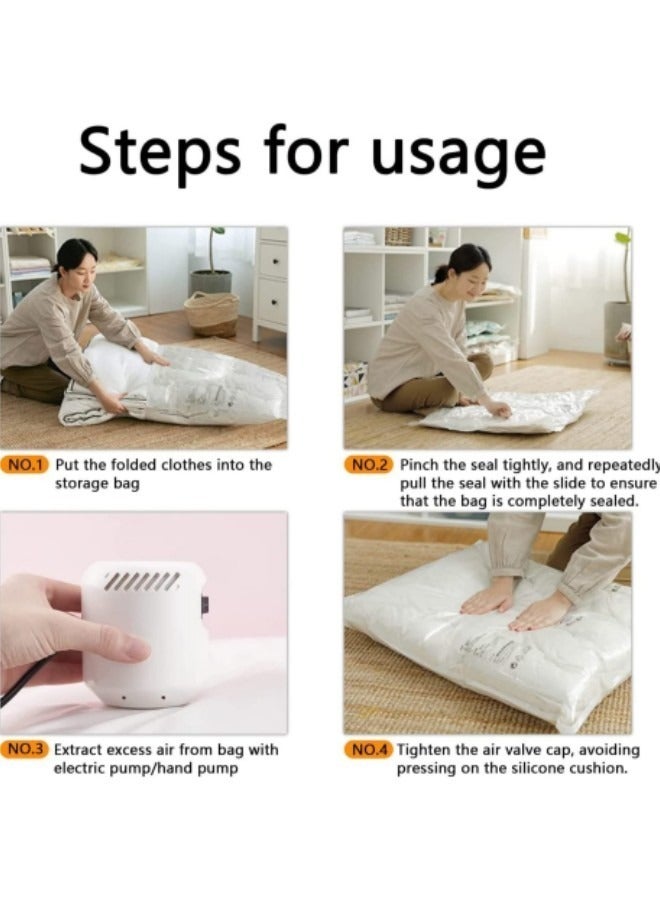 Steps for usage

NO.1 Put the folded clothes into the storage bag

NO.2 Pinch the seal tightly, and repeatedly pull the seal with the slide to ensure that the bag is completely sealed.

NO.3 Extract excess air from bag with electric pump/hand pump

NO.4 Tighten the air valve cap, avoiding pressing on the silicone cushion.