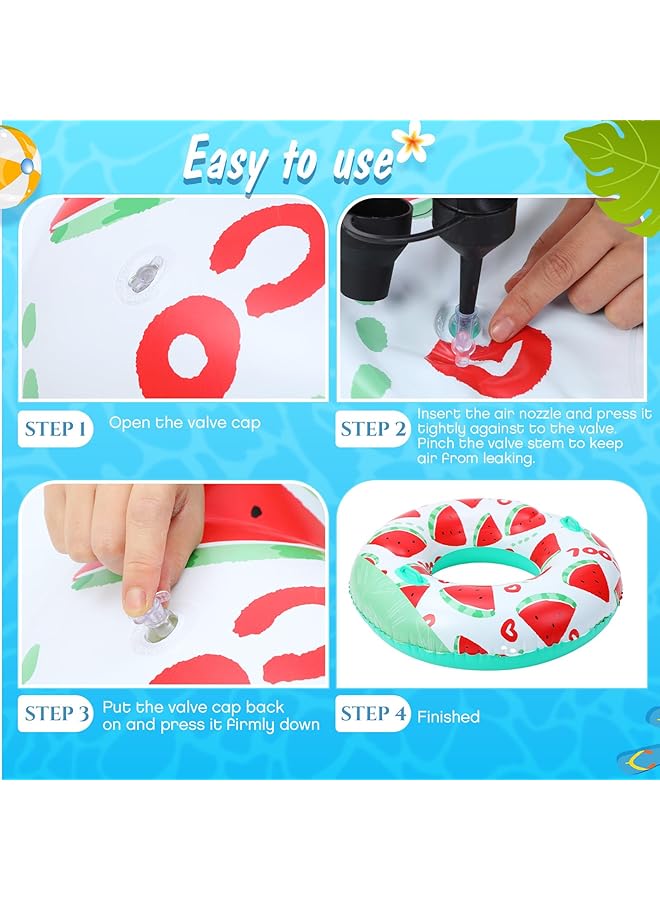 Easy to use

STEP 1 Open the valve cap

STEP 2 Insert the air nozzle and press it tightly against to the valve. Pinch the valve stem to keep air from leaking.

STEP 3 Put the valve cap back on and press it firmly down

STEP 4 Finished