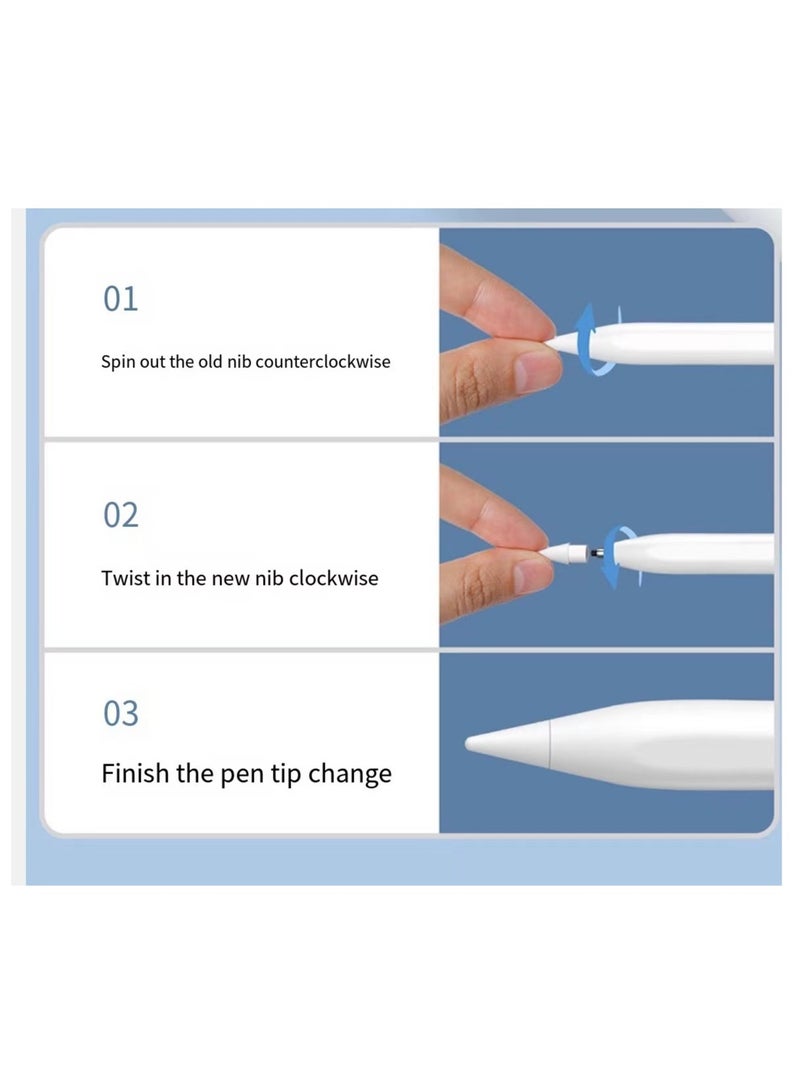 01

Spin out the old nib counterclockwise

02

Twist in the new nib clockwise

03

Finish the pen tip change