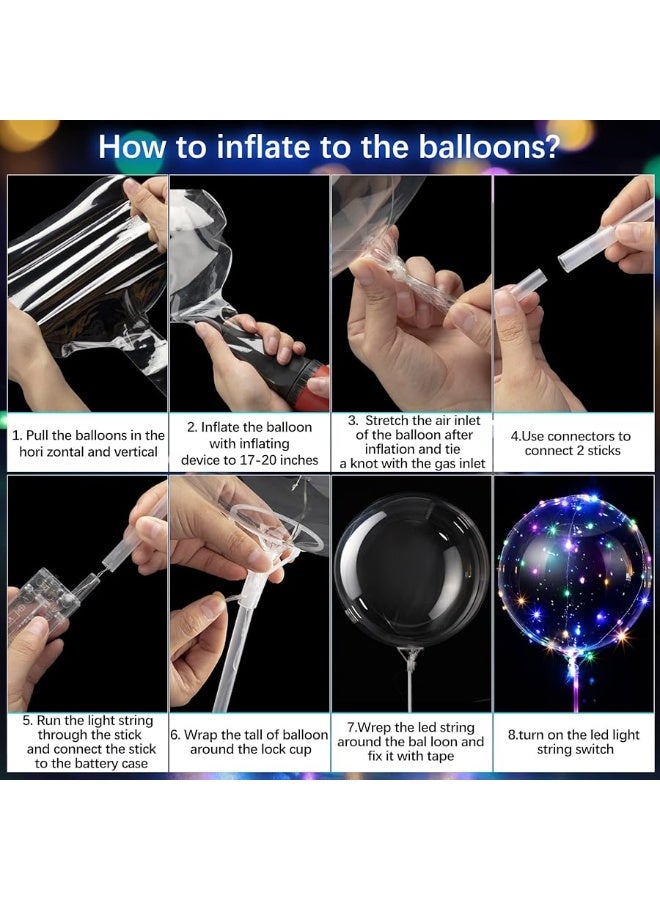 How to inflate to the balloons?

1. Pull the balloons in the hori zontal and vertical

2. Inflate the balloon with inflating device to 17-20 inches

3. Stretch the air inlet of the balloon after inflation and tie a knot with the gas inlet

4.Use connectors to connect 2 sticks

5. Run the light string through the stick and connect the stick to the battery case

6. Wrap the tall of balloon around the lock cup

7.Wrep the led string around the bal loon and fix it with tape

8.turn on the led light string switch