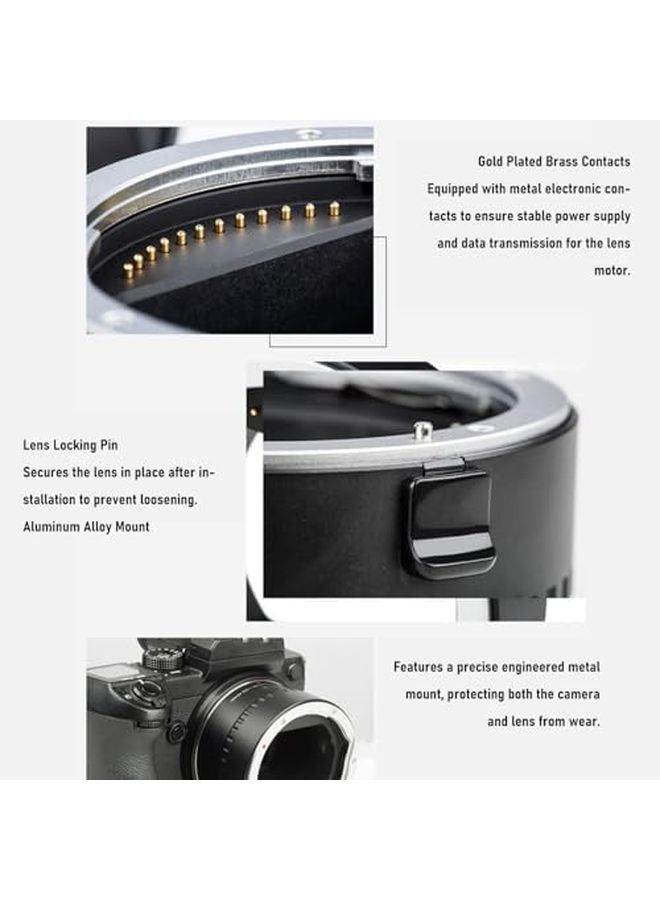 Gold Plated Brass Contacts
Equipped with metal electronic contacts to ensure stable power supply and data transmission for the lens motor.

Lens Locking Pin
Secures the lens in place after installation to prevent loosening.
Aluminum Alloy Mount

Features a precise engineered metal mount, protecting both the camera and lens from wear.