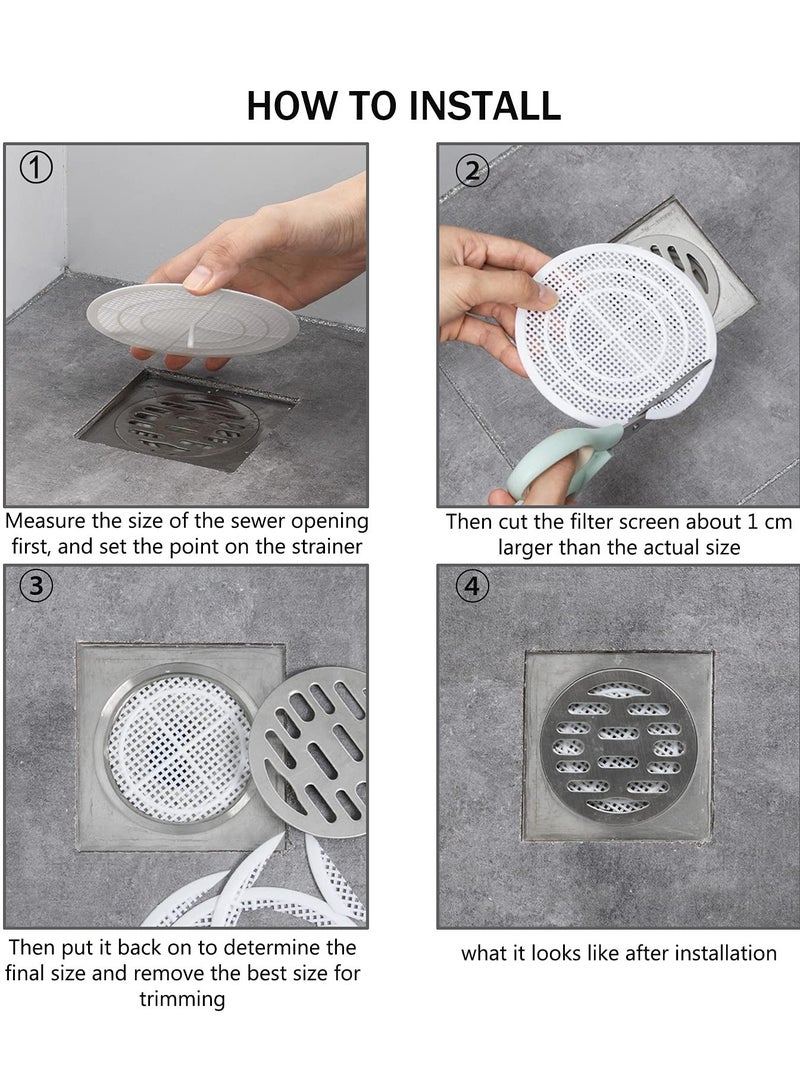 HOW TO INSTALL

①

Measure the size of the sewer opening first, and set the point on the strainer

②

Then cut the filter screen about 1 cm larger than the actual size

③

Then put it back on to determine the final size and remove the best size for trimming

④

what it looks like after installation