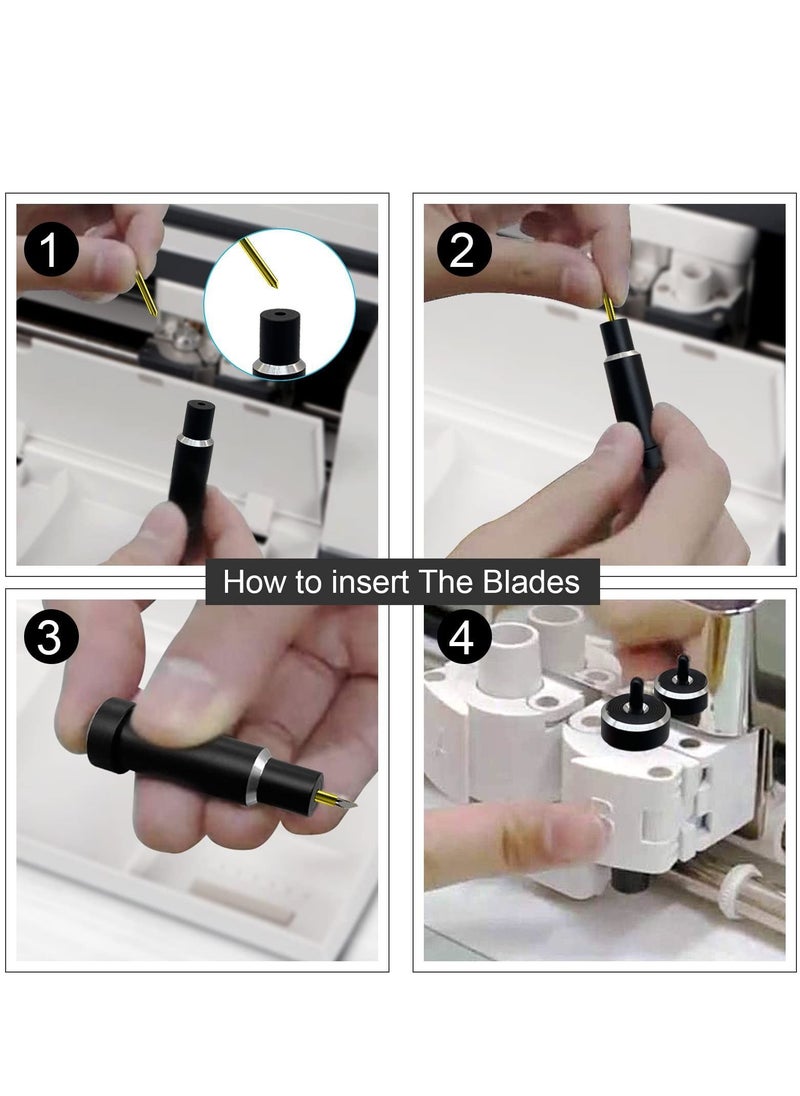 1

2

How to insert The Blades

3

4