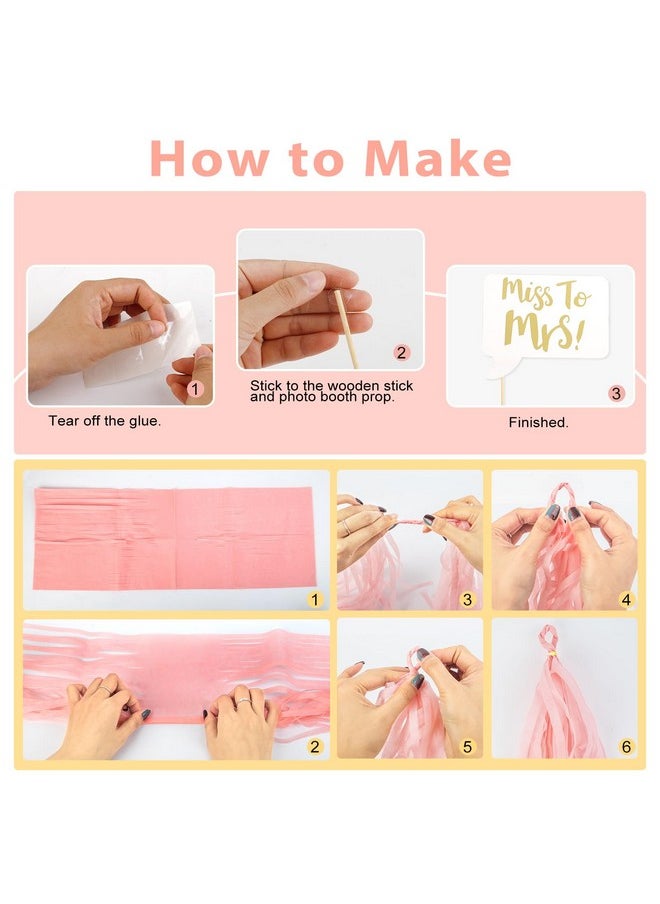 How to Make

1

Tear off the glue.

2

Stick to the wooden stick and photo booth prop.

Miss To Mrs!

3

Finished.

1

3

4

2

5

6