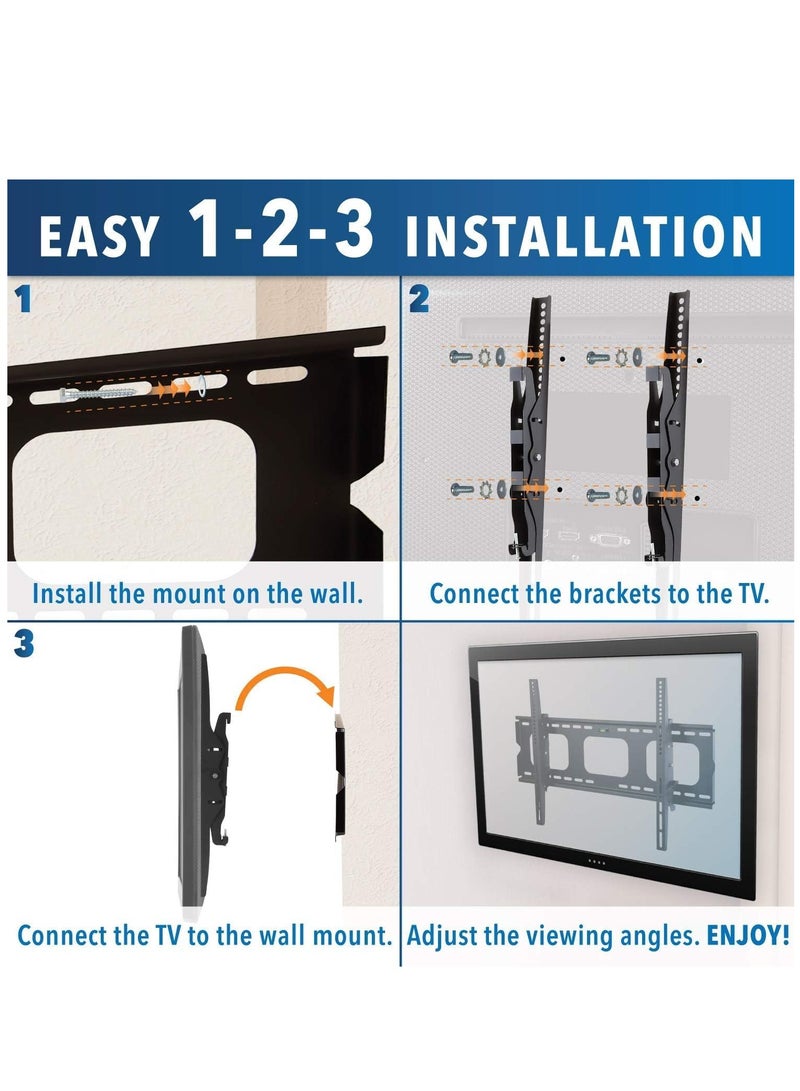 EASY 1-2-3 INSTALLATION

1

Install the mount on the wall.

2

Connect the brackets to the TV.

3

Connect the TV to the wall mount.

Adjust the viewing angles. ENJOY!