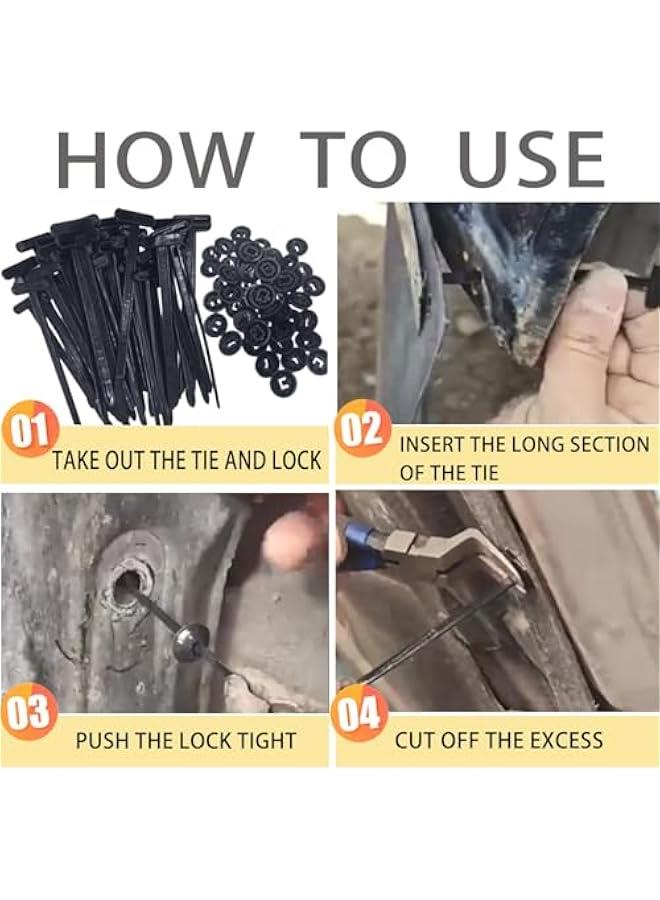 HOW TO USE

01
TAKE OUT THE TIE AND LOCK

02
INSERT THE LONG SECTION OF THE TIE

03
PUSH THE LOCK TIGHT

04
CUT OFF THE EXCESS