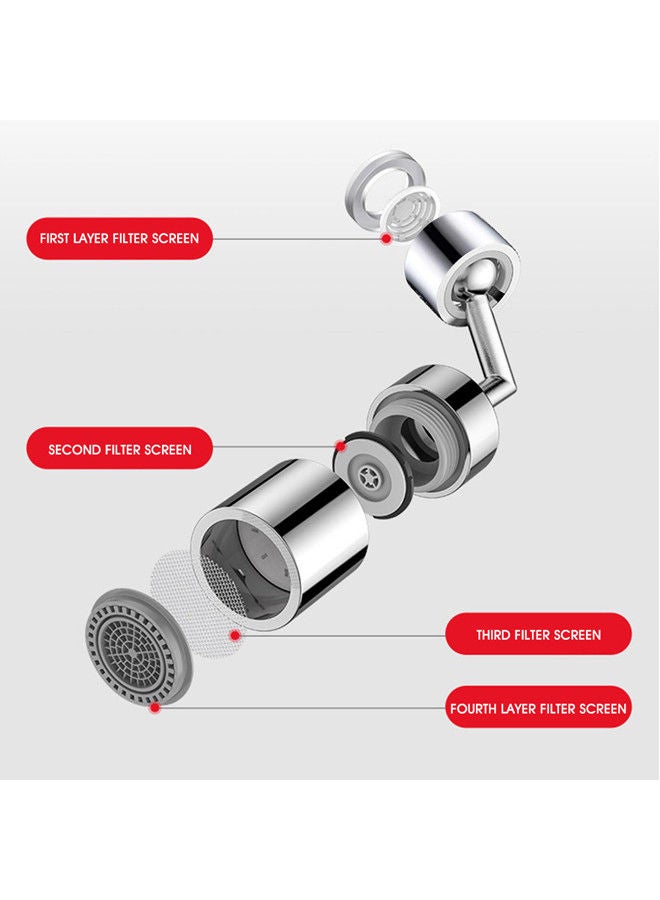 FIRST LAYER FILTER SCREEN

SECOND FILTER SCREEN

THIRD FILTER SCREEN

FOURTH LAYER FILTER SCREEN