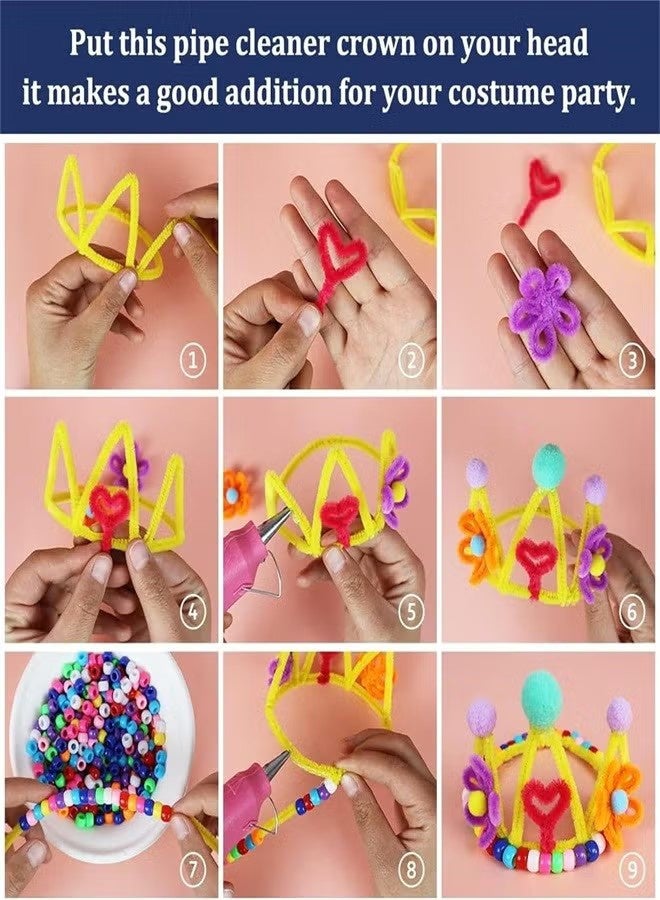 Put this pipe cleaner crown on your head
it makes a good addition for your costume party.

1
2
3
4
5
6
7
8
9