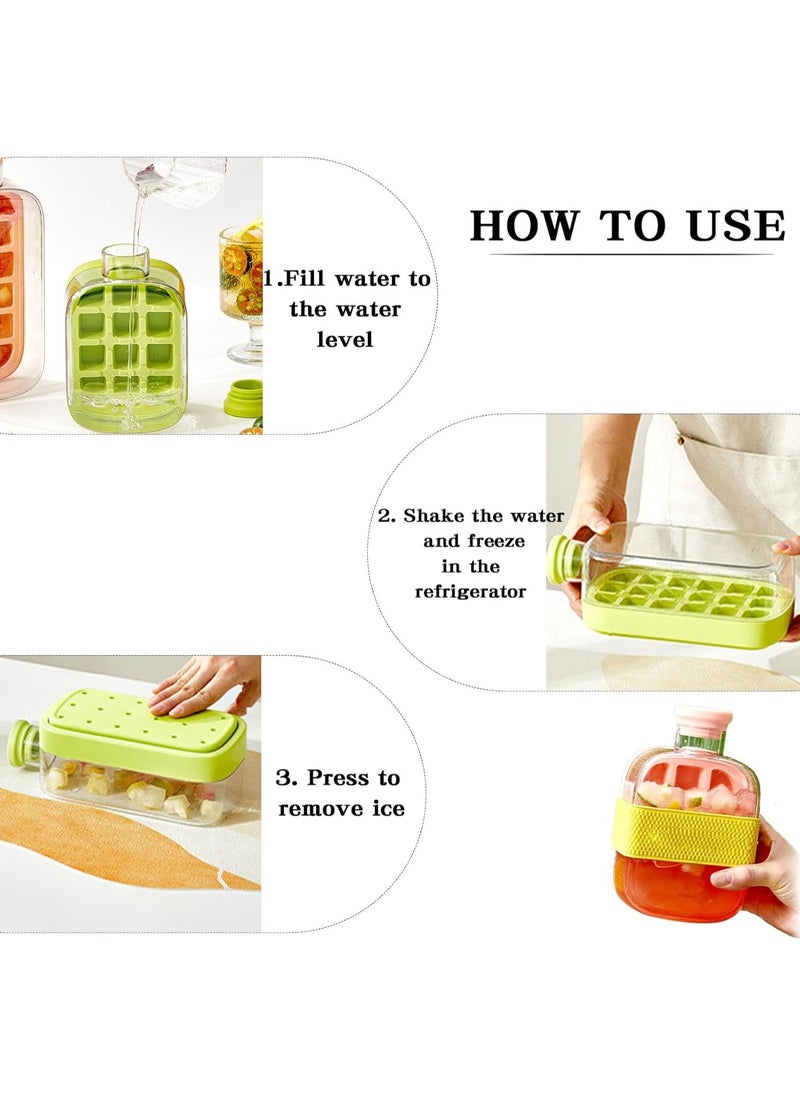 HOW TO USE

1.Fill water to the water level

2. Shake the water and freeze in the refrigerator

3. Press to remove ice