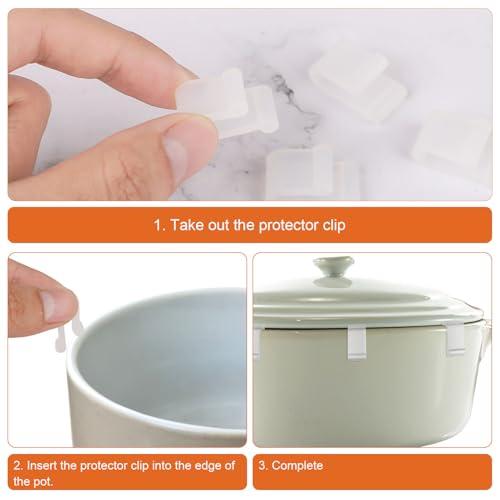 1. Take out the protector clip

2. Insert the protector clip into the edge of the pot.

3. Complete