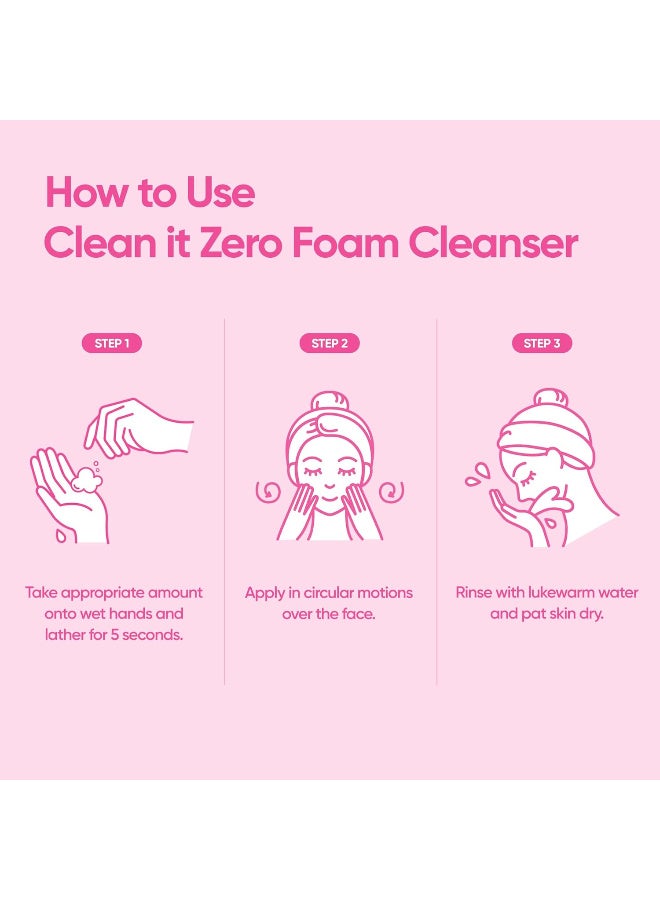 How to Use
Clean it Zero Foam Cleanser

STEP 1

Take appropriate amount onto wet hands and lather for 5 seconds.

STEP 2

Apply in circular motions over the face.

STEP 3

Rinse with lukewarm water and pat skin dry.