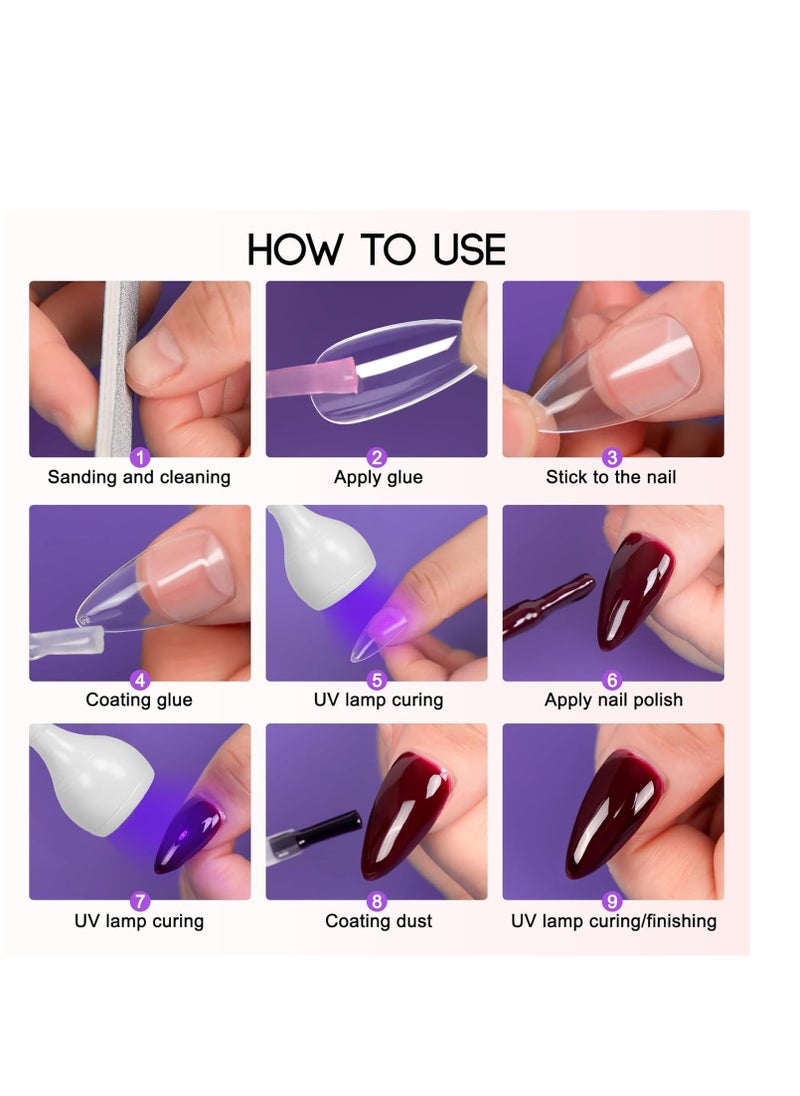 HOW TO USE

1
Sanding and cleaning

2
Apply glue

3
Stick to the nail

4
Coating glue

5
UV lamp curing

6
Apply nail polish

7
UV lamp curing

8
Coating dust

9
UV lamp curing/finishing