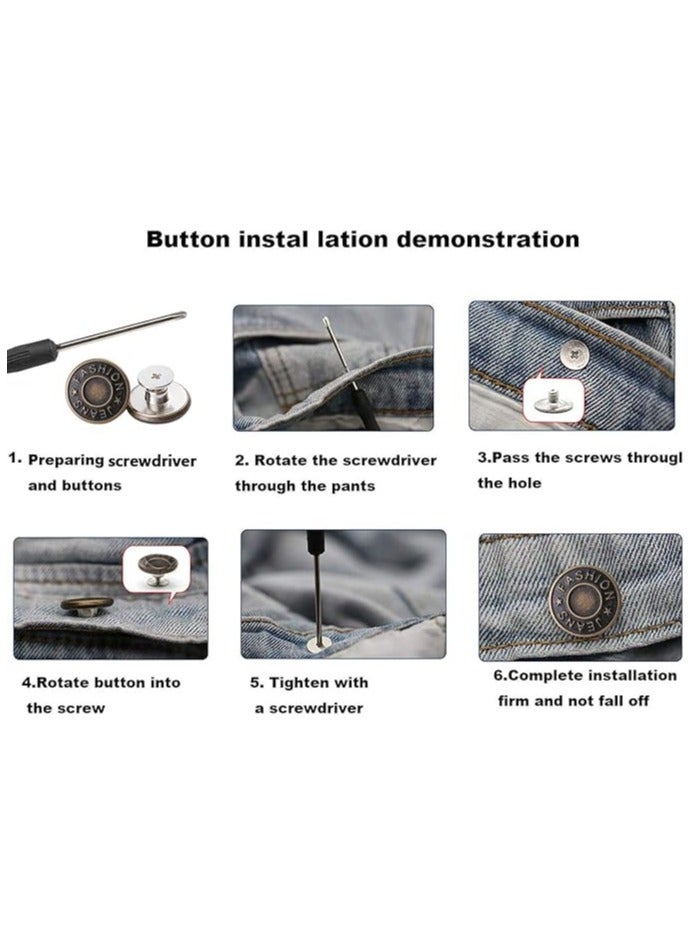 Button instal lation demonstration

FASHION JEANS

1. Preparing screwdriver and buttons

2. Rotate the screwdriver through the pants

3.Pass the screws througl the hole

4.Rotate button into the screw

5. Tighten with a screwdriver

FASHION JEANS

6.Complete installation firm and not fall off