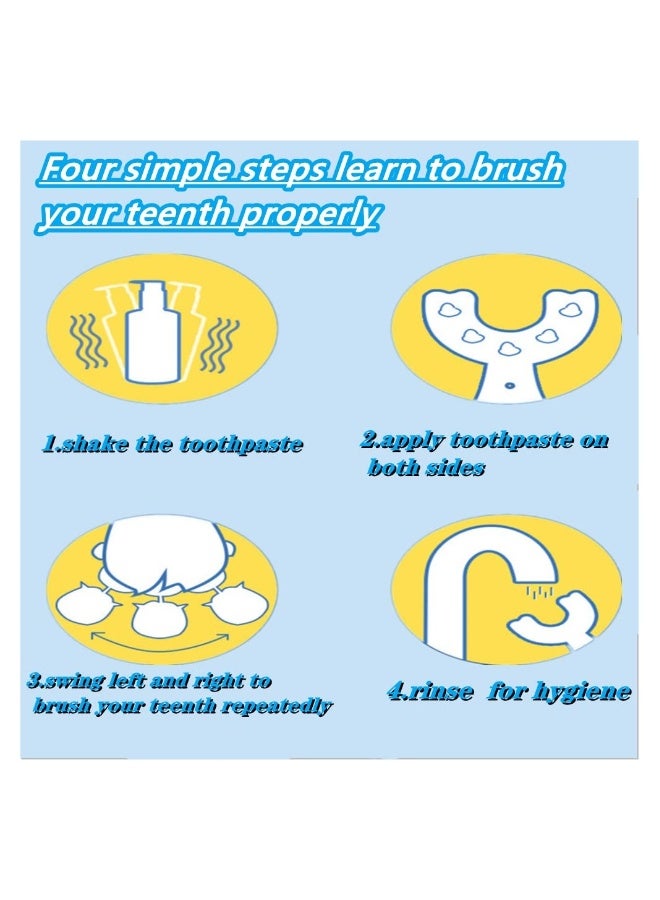 Four simple steps learn to brush your teenth properly

1.shake the toothpaste

2.apply toothpaste on both sides

3.swing left and right to brush your teenth repeatedly

4.rinse for hygiene