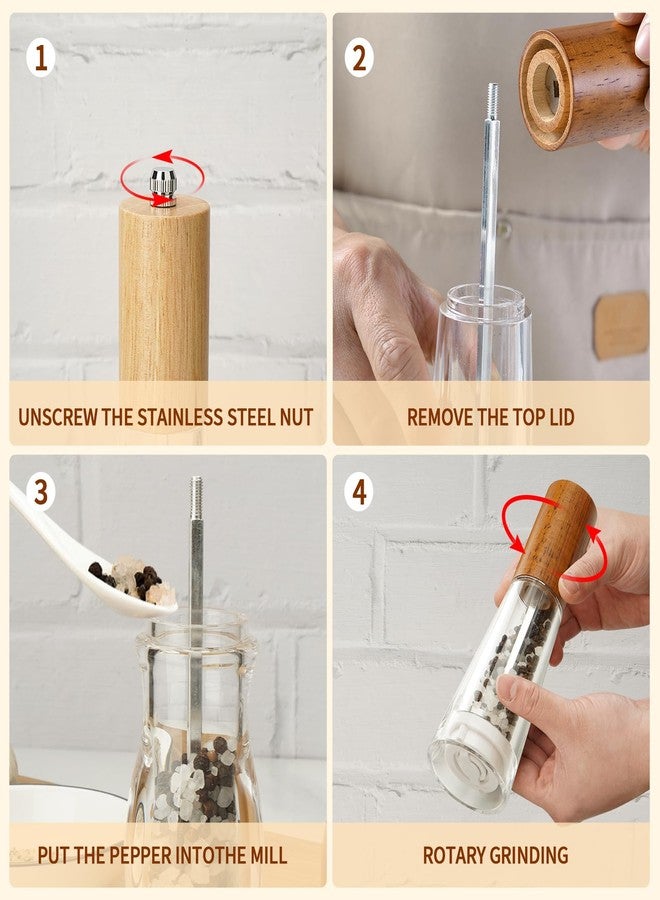 1

UNSCREW THE STAINLESS STEEL NUT

2

REMOVE THE TOP LID

3

PUT THE PEPPER INTOTHE MILL

4

ROTARY GRINDING