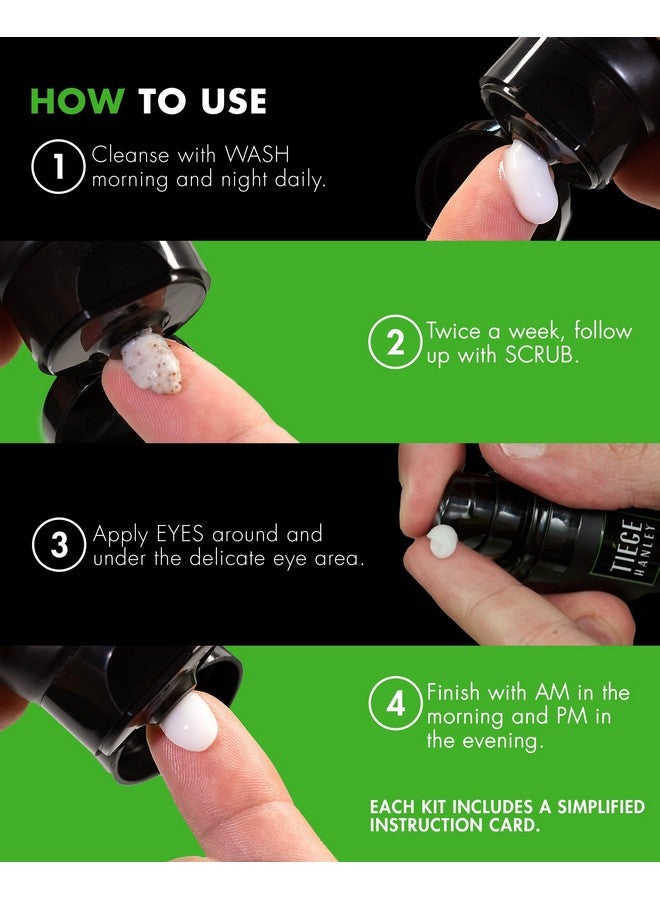 HOW TO USE

1 Cleanse with WASH morning and night daily.

2 Twice a week, follow up with SCRUB.

3 Apply EYES around and under the delicate eye area.

TIEGE HANLEY

4 Finish with AM in the morning and PM in the evening.

EACH KIT INCLUDES A SIMPLIFIED INSTRUCTION CARD.