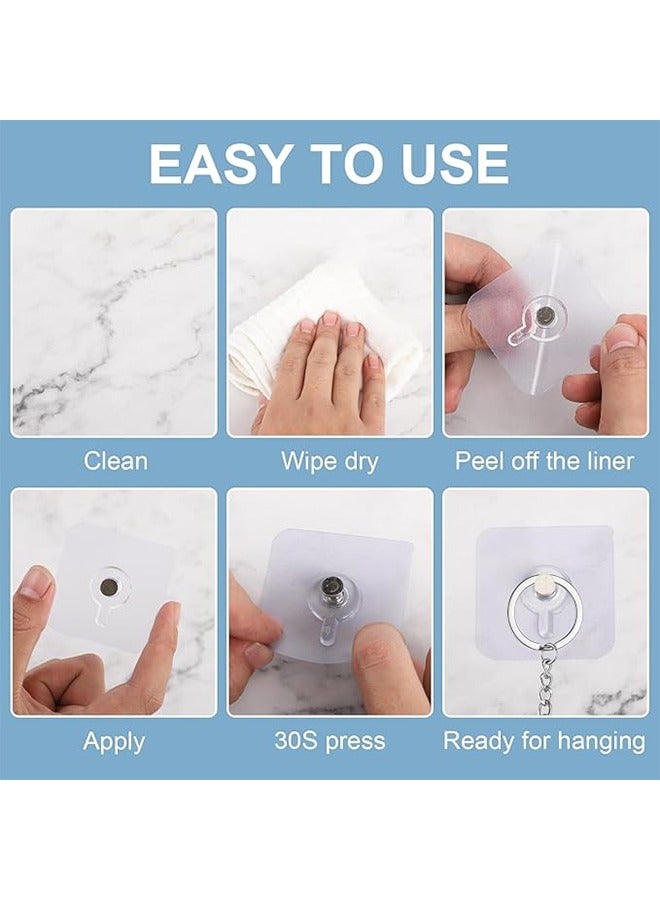 EASY TO USE

Clean

Wipe dry

Peel off the liner

Apply

30S press

Ready for hanging