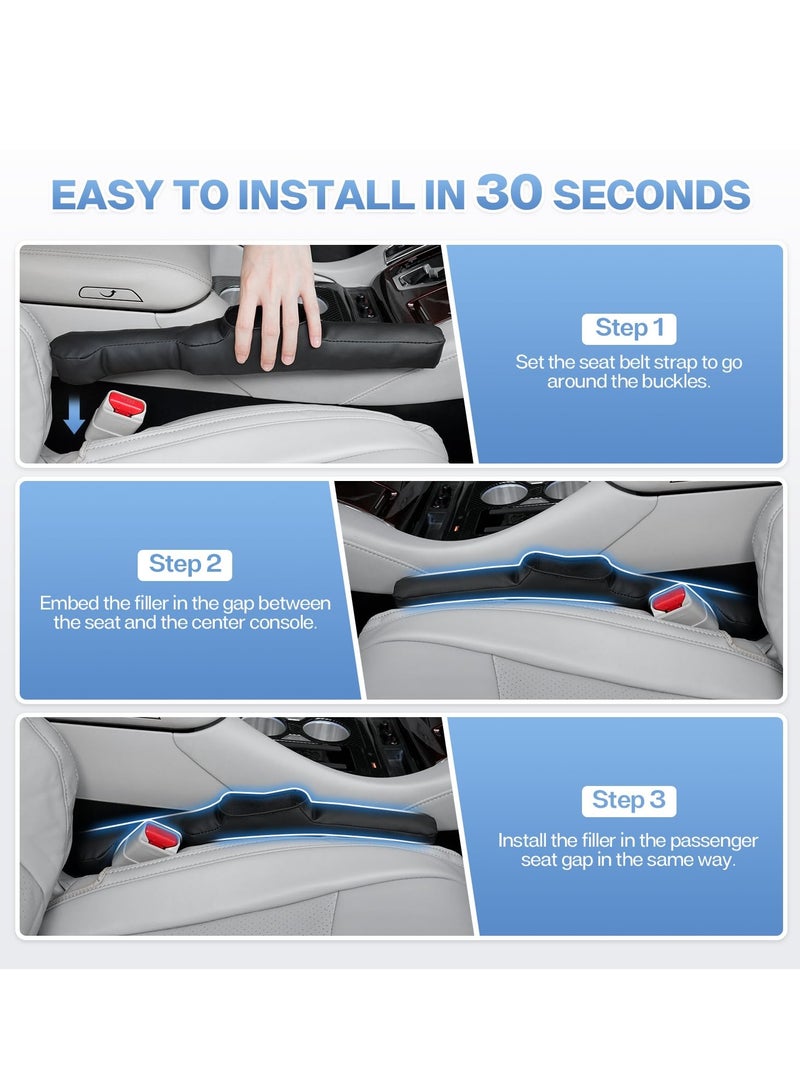 EASY TO INSTALL IN 30 SECONDS

Step 1

Set the seat belt strap to go around the buckles.

Step 2

Embed the filler in the gap between the seat and the center console.

Step 3

Install the filler in the passenger seat gap in the same way.