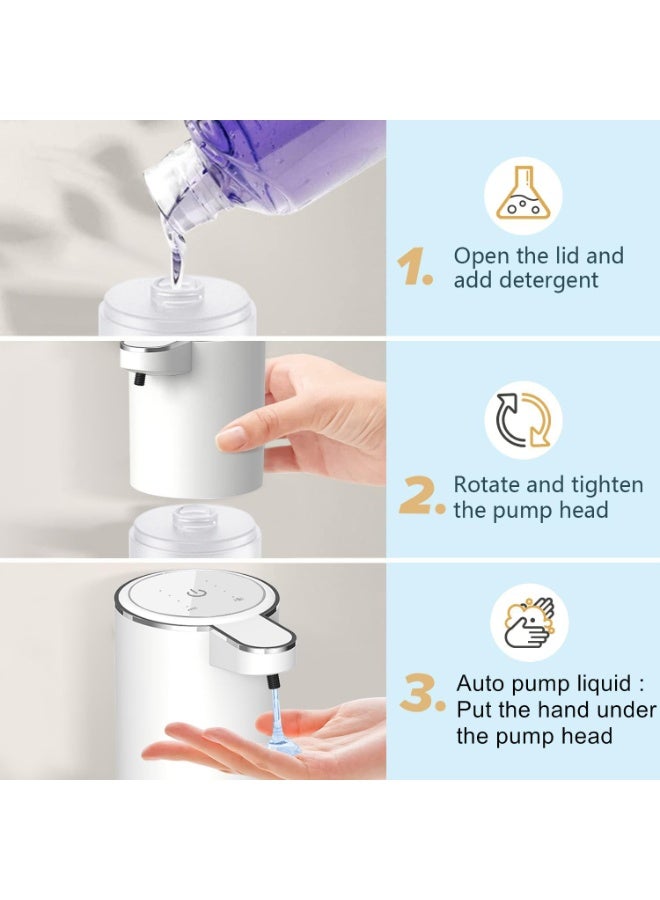 1. Open the lid and add detergent

2. Rotate and tighten the pump head

3. Auto pump liquid : Put the hand under the pump head