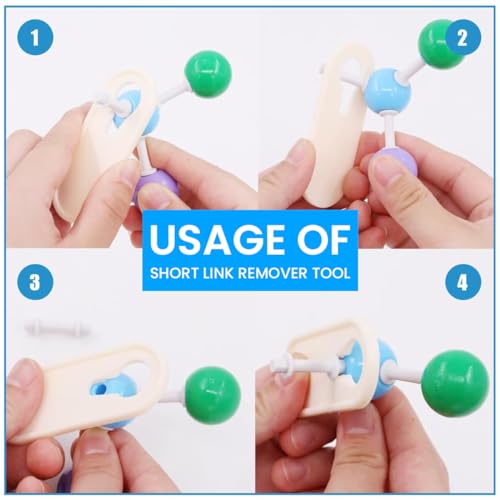 1

2

USAGE OF
SHORT LINK REMOVER TOOL

3

4