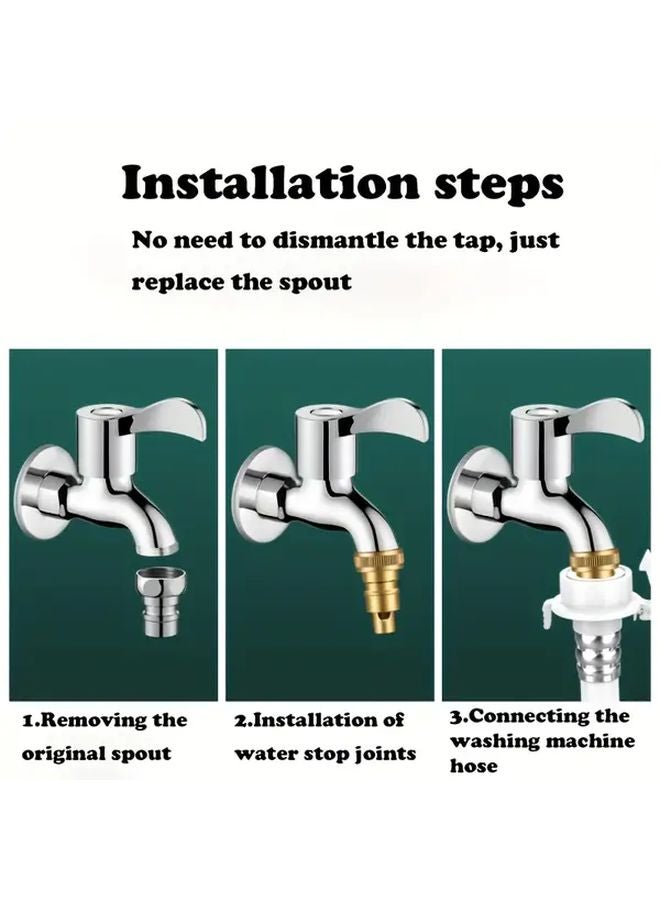 Installation steps

No need to dismantle the tap, just replace the spout

1.Removing the original spout

2.Installation of water stop joints

3.Connecting the washing machine hose