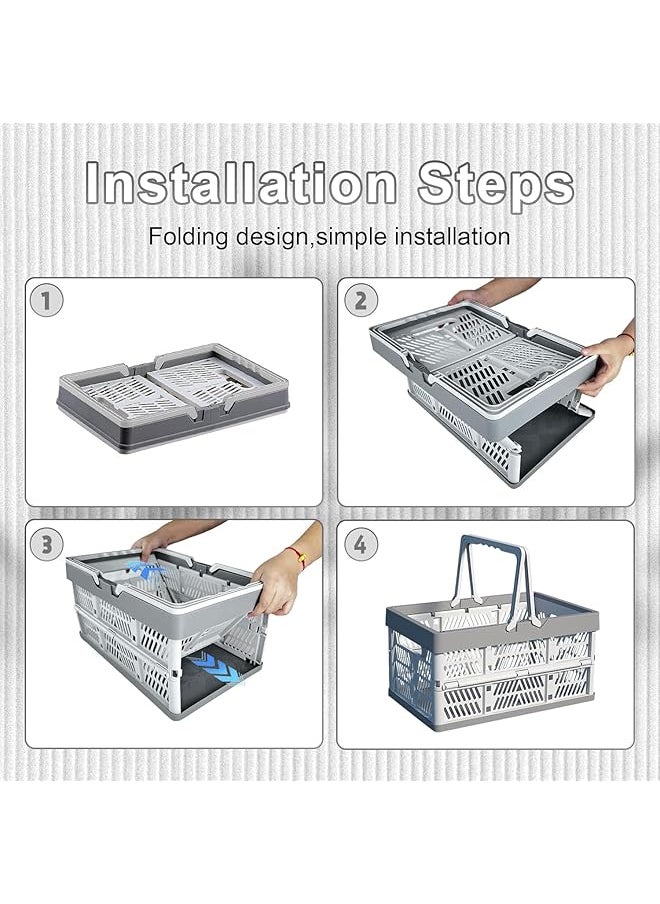 Installation Steps

Folding design,simple installation

1

2

3

4