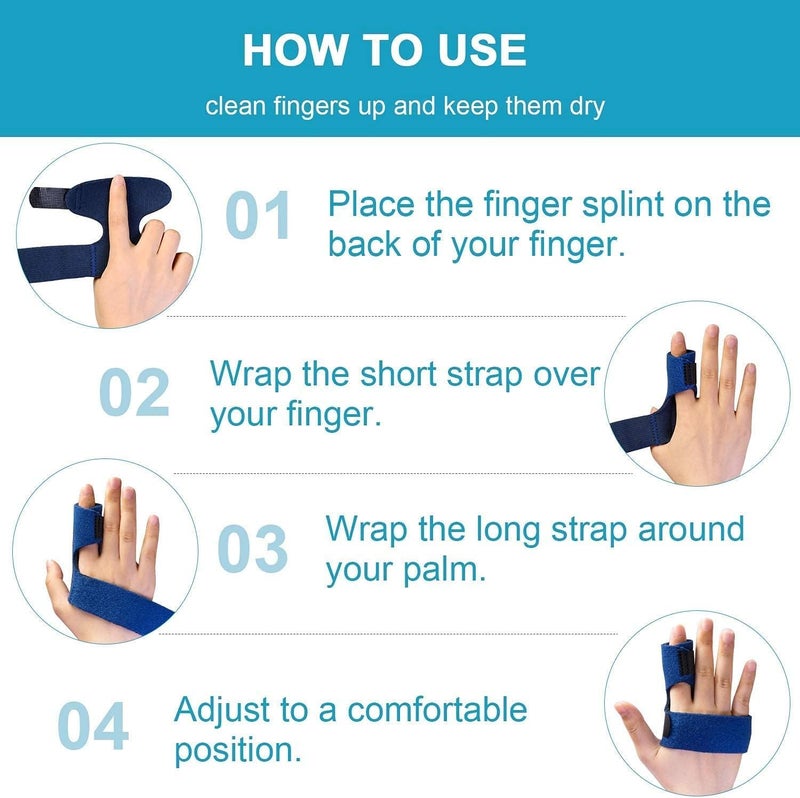 HOW TO USE

clean fingers up and keep them dry

01 Place the finger splint on the back of your finger.

02 Wrap the short strap over your finger.

03 Wrap the long strap around your palm.

04 Adjust to a comfortable position.