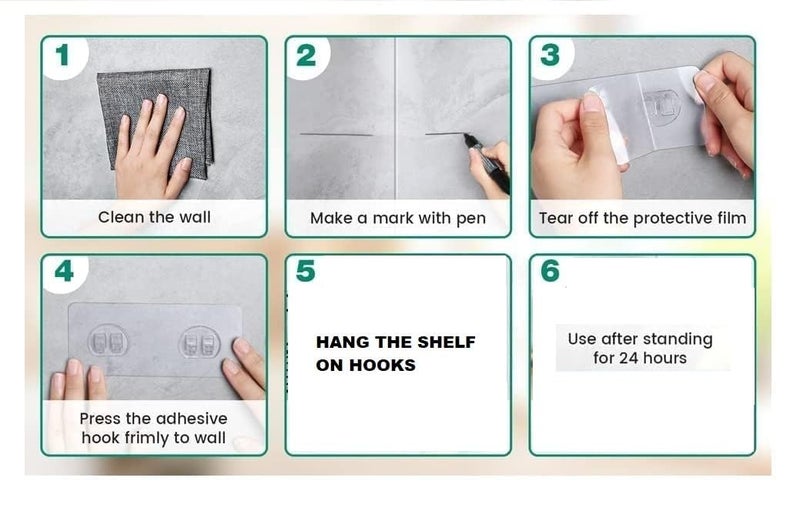 1
Clean the wall

2
Make a mark with pen

3
Tear off the protective film

4
Press the adhesive hook frimly to wall

5
HANG THE SHELF ON HOOKS

6
Use after standing for 24 hours