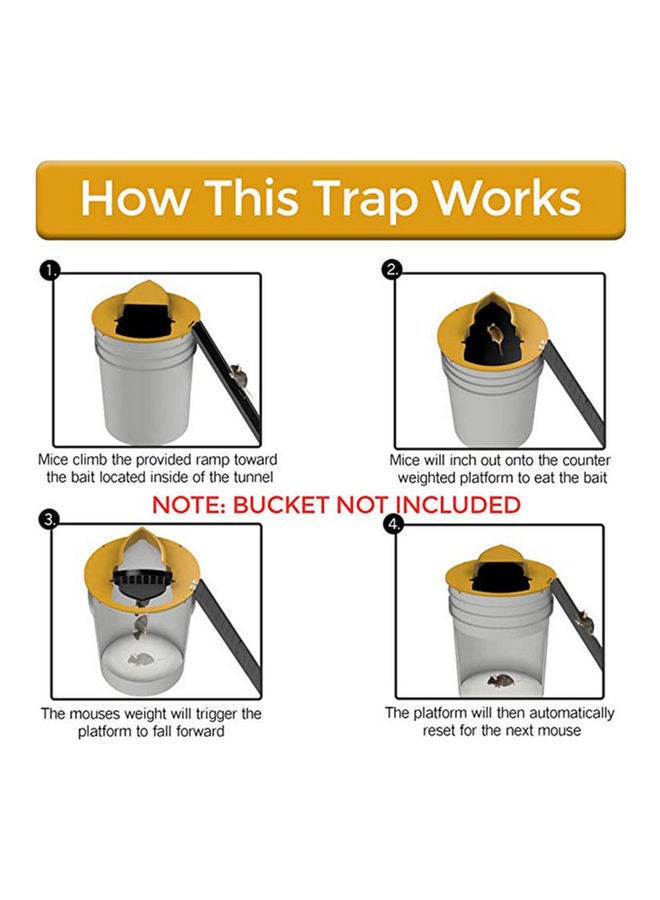 How This Trap Works

1.

Mice climb the provided ramp toward the bait located inside of the tunnel

2.

Mice will inch out onto the counter weighted platform to eat the bait

NOTE: BUCKET NOT INCLUDED

3.

The mouses weight will trigger the platform to fall forward

4.

The platform will then automatically reset for the next mouse