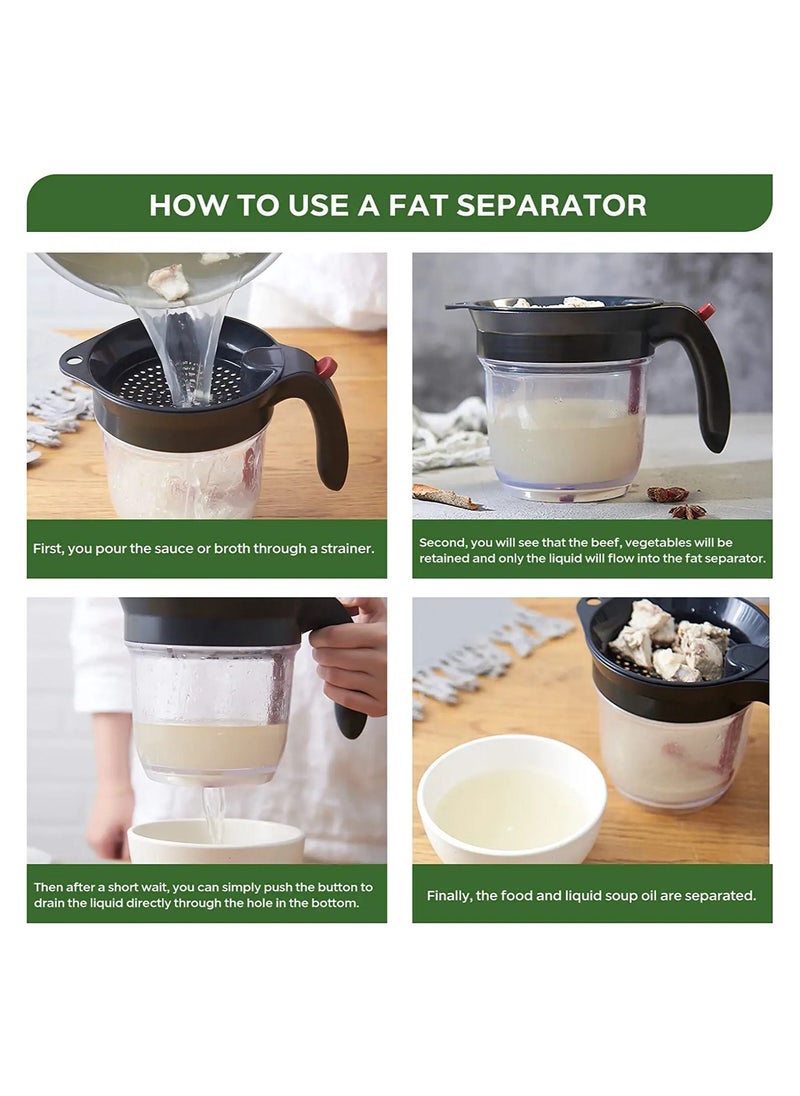 HOW TO USE A FAT SEPARATOR

First, you pour the sauce or broth through a strainer.

Second, you will see that the beef, vegetables will be retained and only the liquid will flow into the fat separator.

Then after a short wait, you can simply push the button to drain the liquid directly through the hole in the bottom.

Finally, the food and liquid soup oil are separated.